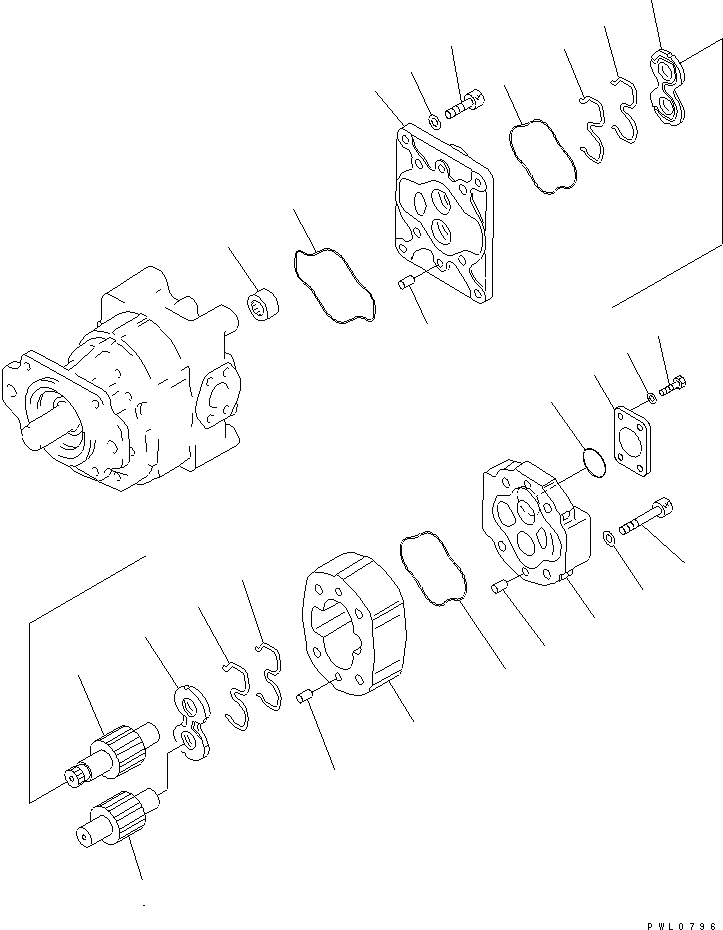 PWL0796