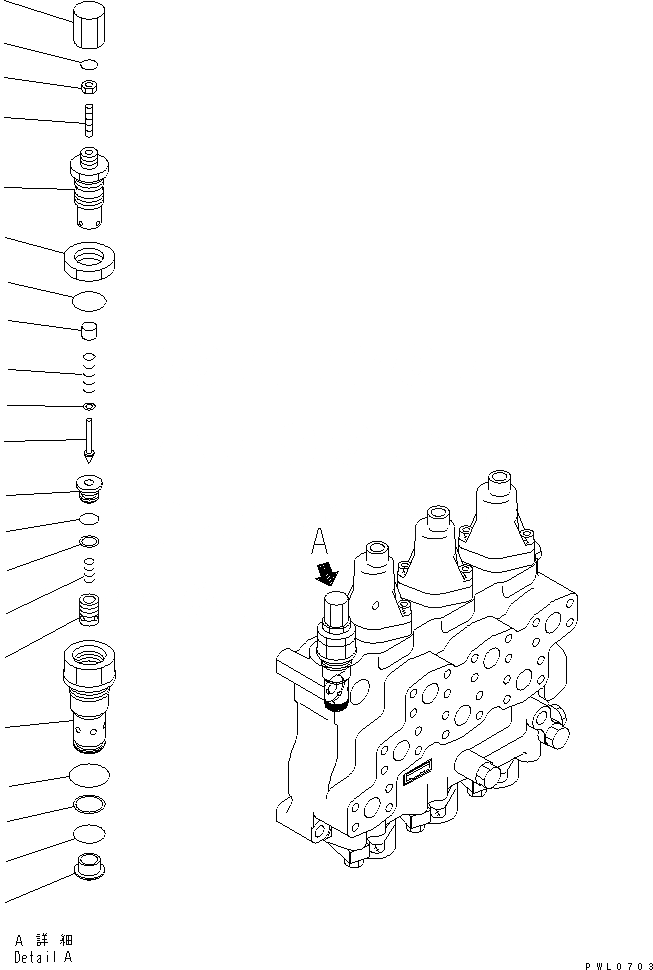 A

A 詳細
Detail A

PWL0703