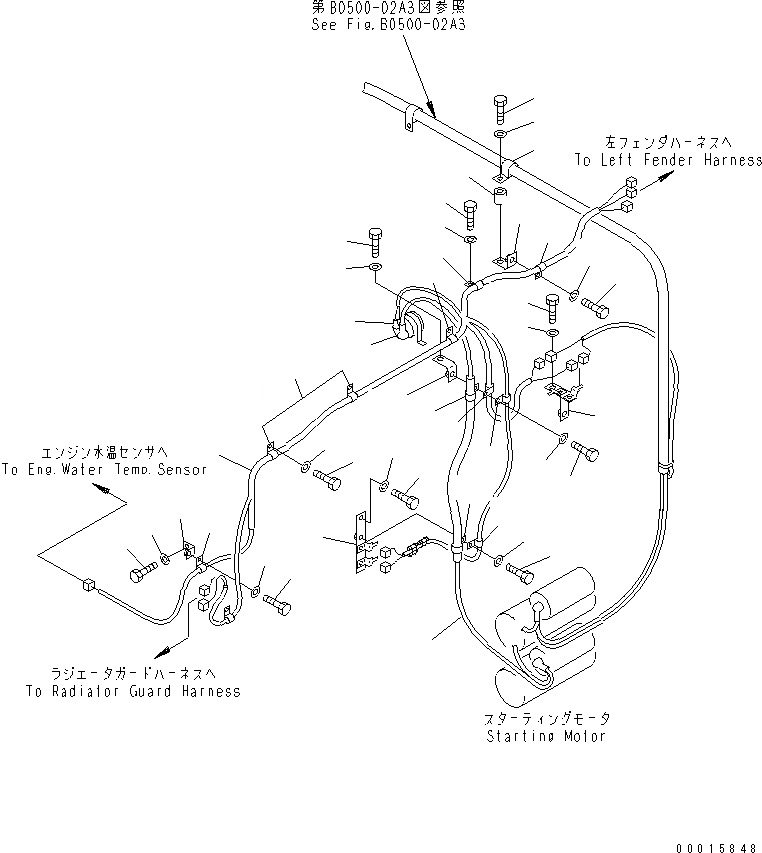 第B0500-02A3図参照
See Fig.B0500-02A3

左フェンダハーネスへ
To Left Fender Harness

エンジン水温センサへ
To Eng.Water Temp.Sensor

ラジエータガードハーネスへ
To Radiator Guard Harness

スターティングモータ
Starting Motor

00015848