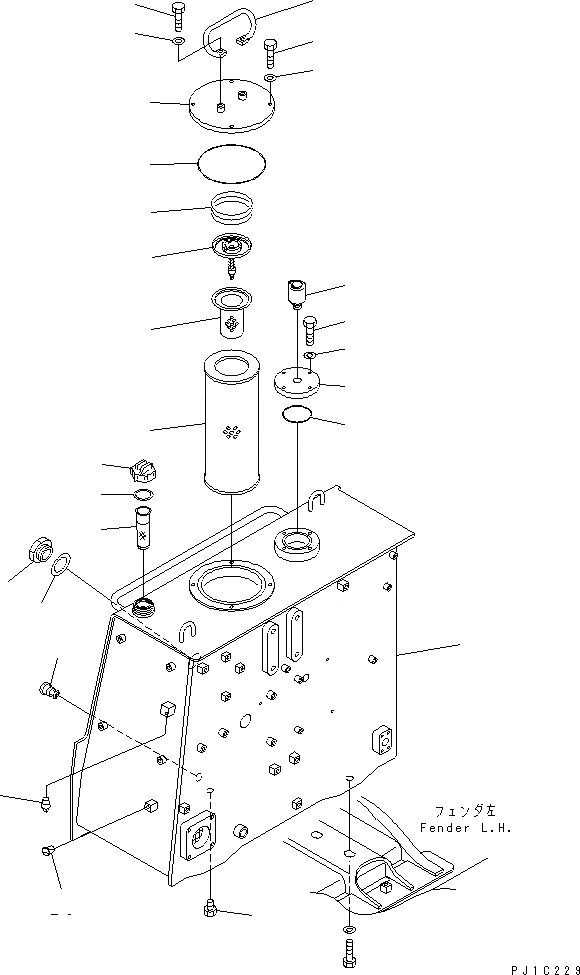 フェンダ左
Fender L.H.

PJ1C229