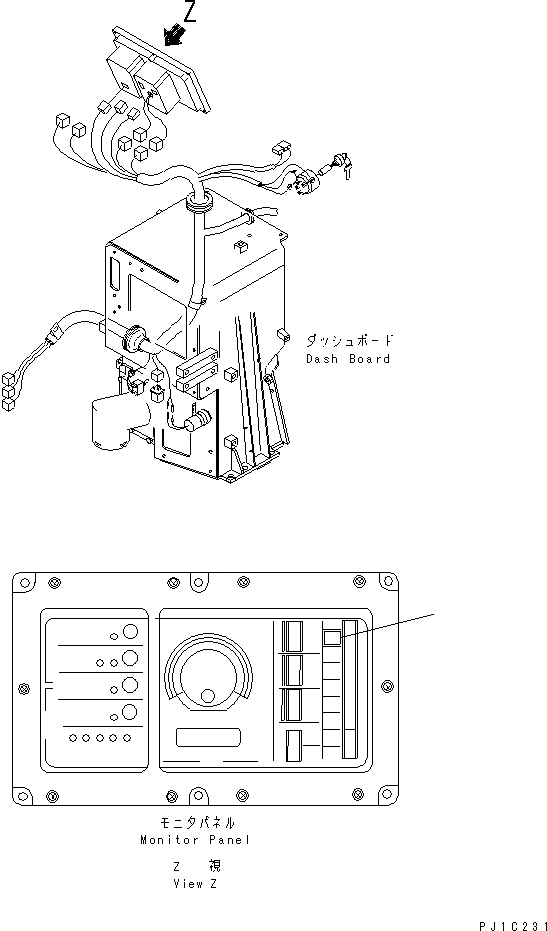 Z

ダッシュボード
Dash Board

モニタパネル
Monitor Panel

Z 視
View Z

PJ1C231