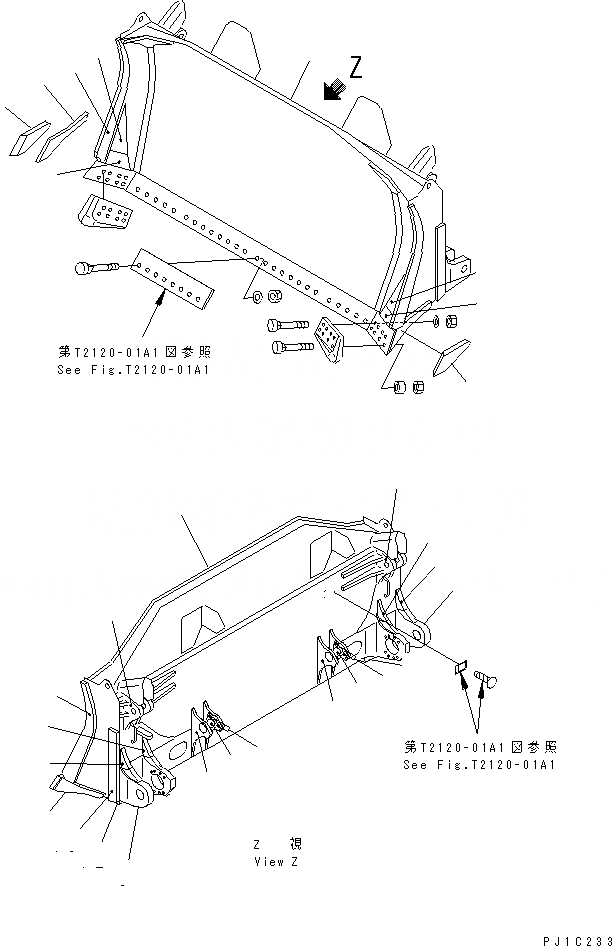 Z

第T2120-01A1図参照
See Fig.T2120-01A1

第T2120-01A1図参照
See Fig.T2120-01A1

Z 視
View Z

PJ1C233