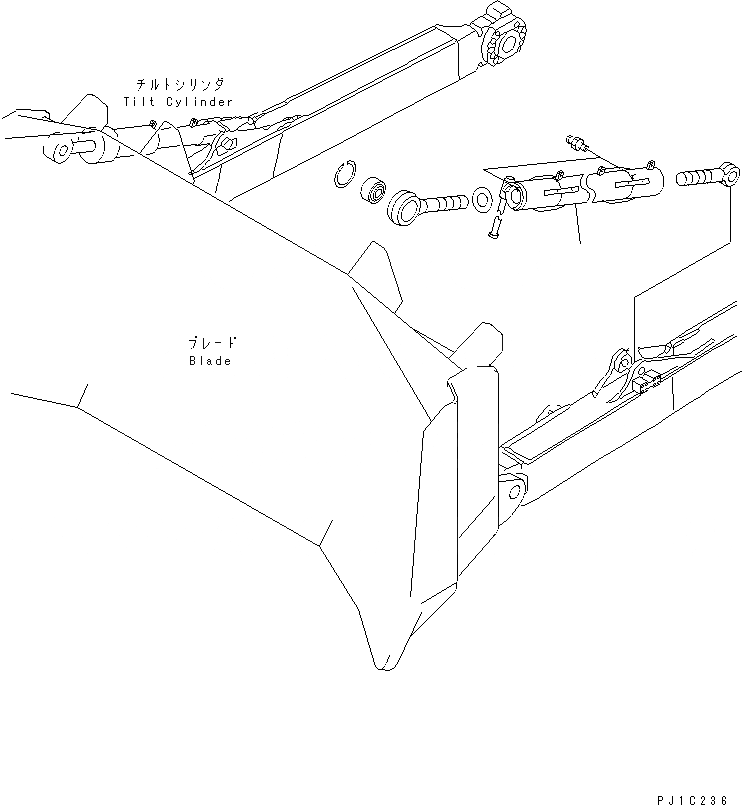 チルトシリンダ
Tilt Cylinder

ブレード
Blade

PJ1C236