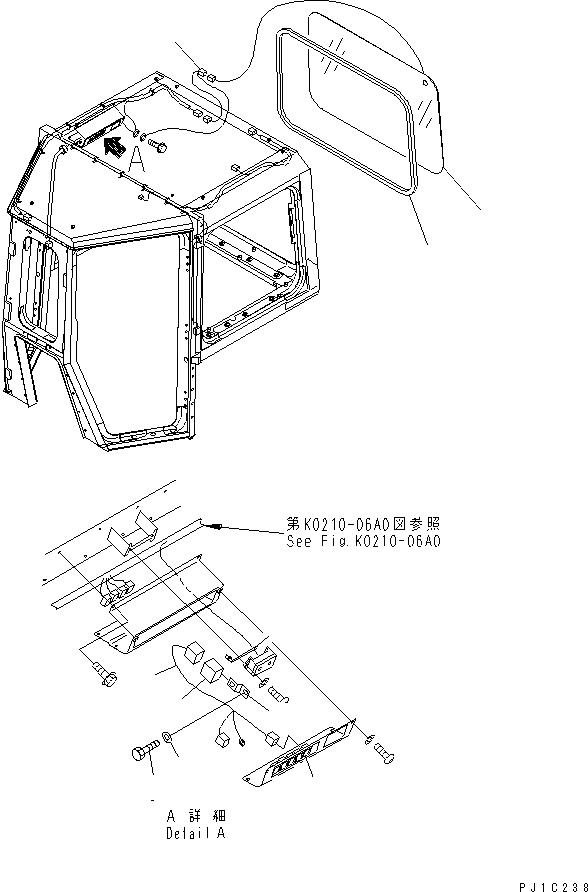 A

第K0210-06A0図参照
See Fig.K0210-06A0

A 詳細
Detail A

PJ1C238