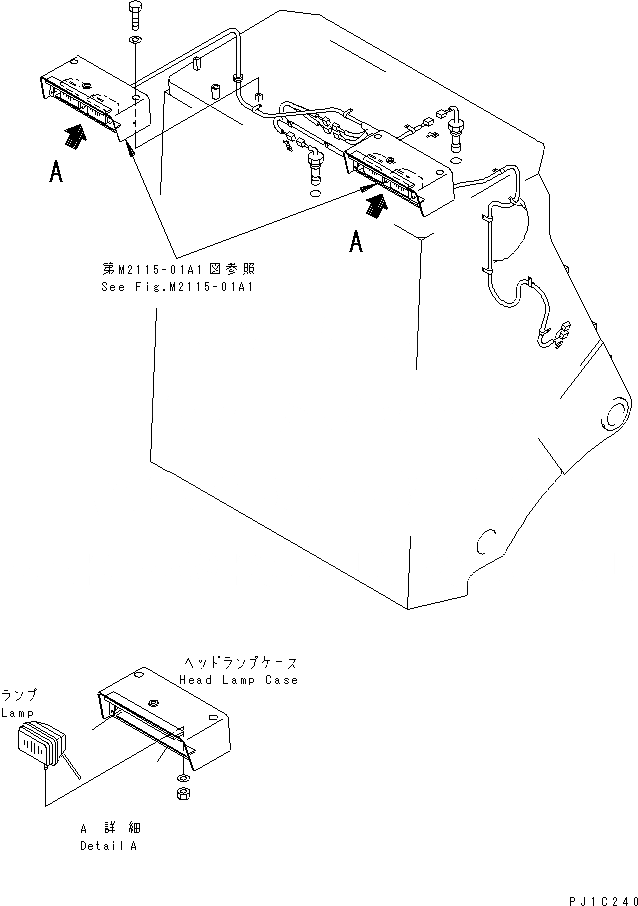 A

A

第M2115-01A1図参照
See Fig.M2115-01A1

ヘッドランプケース
Head Lamp Case

ランプ
Lamp

A 詳細
Detail A

PJ1C240