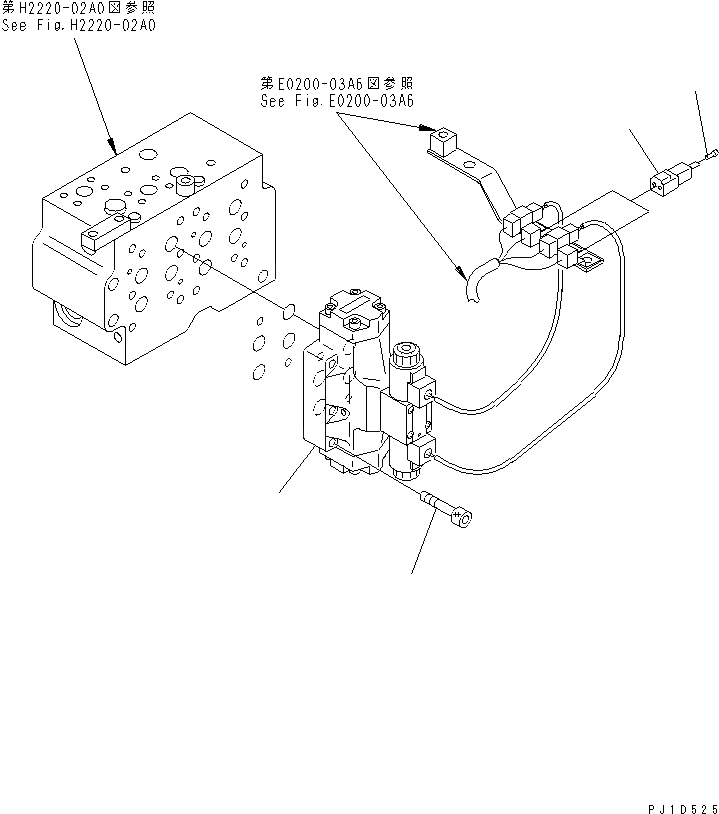 第H2220-02A0図参照
See Fig.H2220-02A0

第E0200-03A6図参照
See Fig.E0200-03A6

PJ1D525