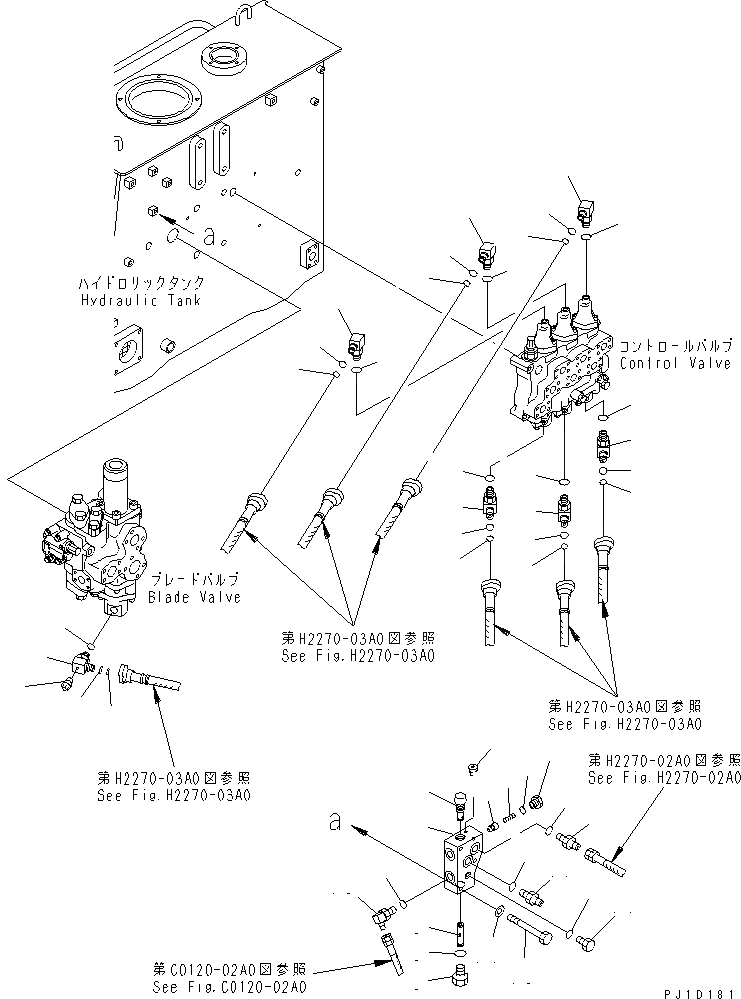 a

ハイドロリックタンク
Hydraulic Tank

コントロールバルブ
Control Valve

ブレードバルブ
Blade Valve

第H2270-03A0図参照
See Fig.H2270-03A0

第H2270-03A0図参照
See Fig.H2270-03A0

第H2270-03A0図参照
See Fig.H2270-03A0

第H2270-02A0図参照
See Fig.H2270-02A0

a

第C0120-02A0図参照
See Fig.C0120-02A0

PJ1D181