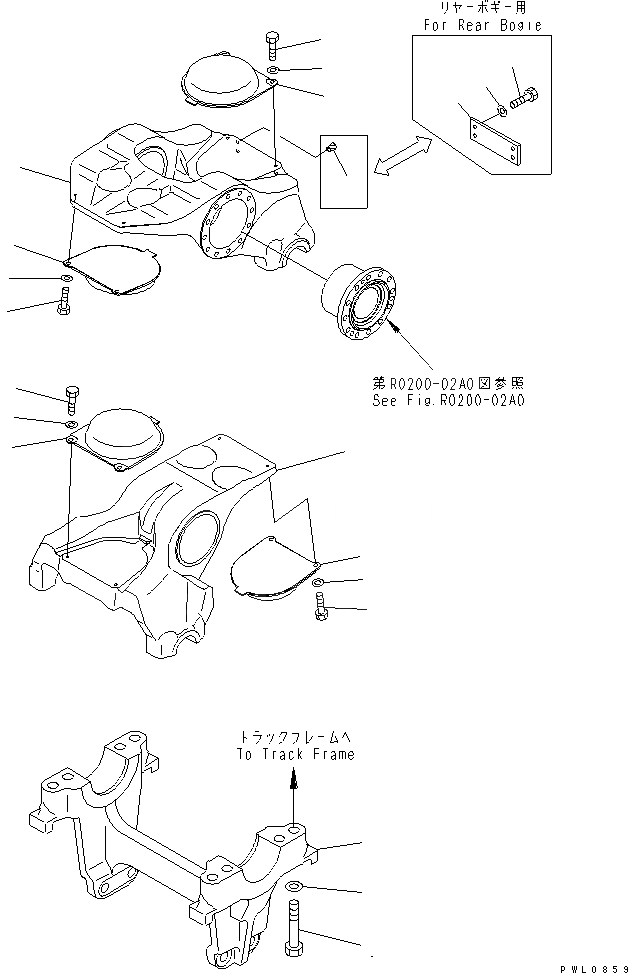 リヤーボギー用
For Rear Bogie

第R0200-02A0図参照
See Fig.R0200-02A0

トラックフレームへ
To Track Frame

PWL0859