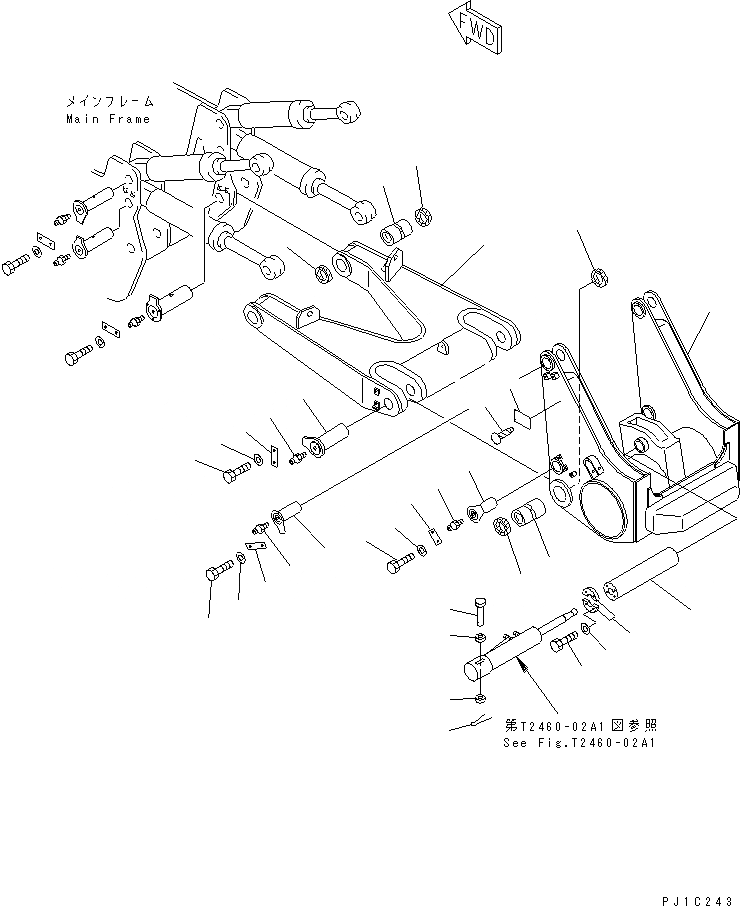 FWD

メインフレーム
Main Frame

第T2460-02A1図参照
See Fig.T2460-02A1

PJ1C243