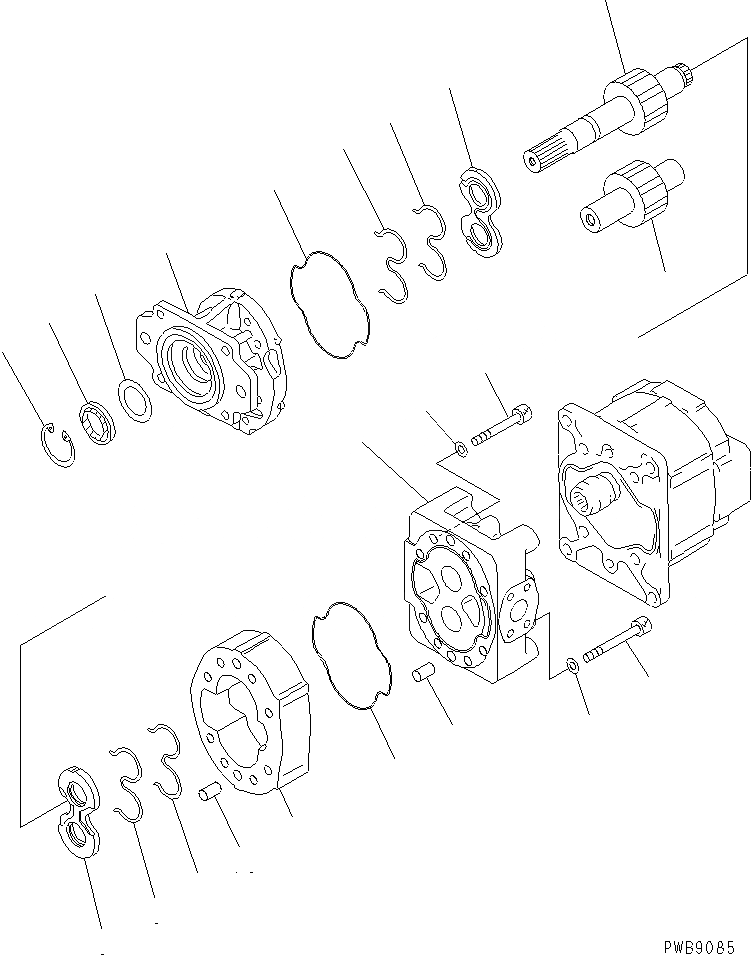 PWB9085