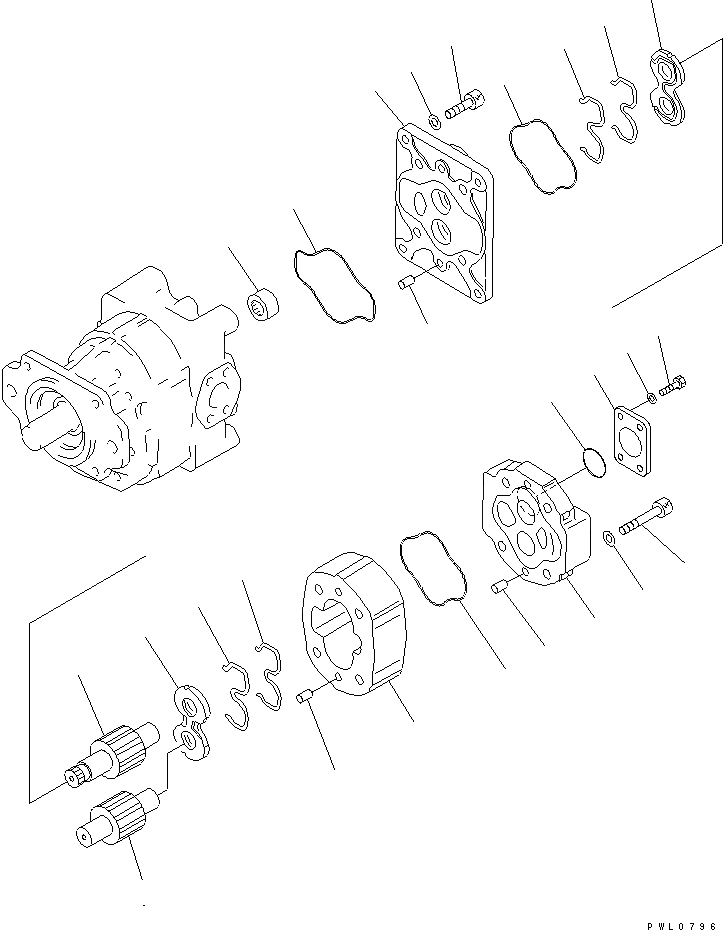 PWL0796