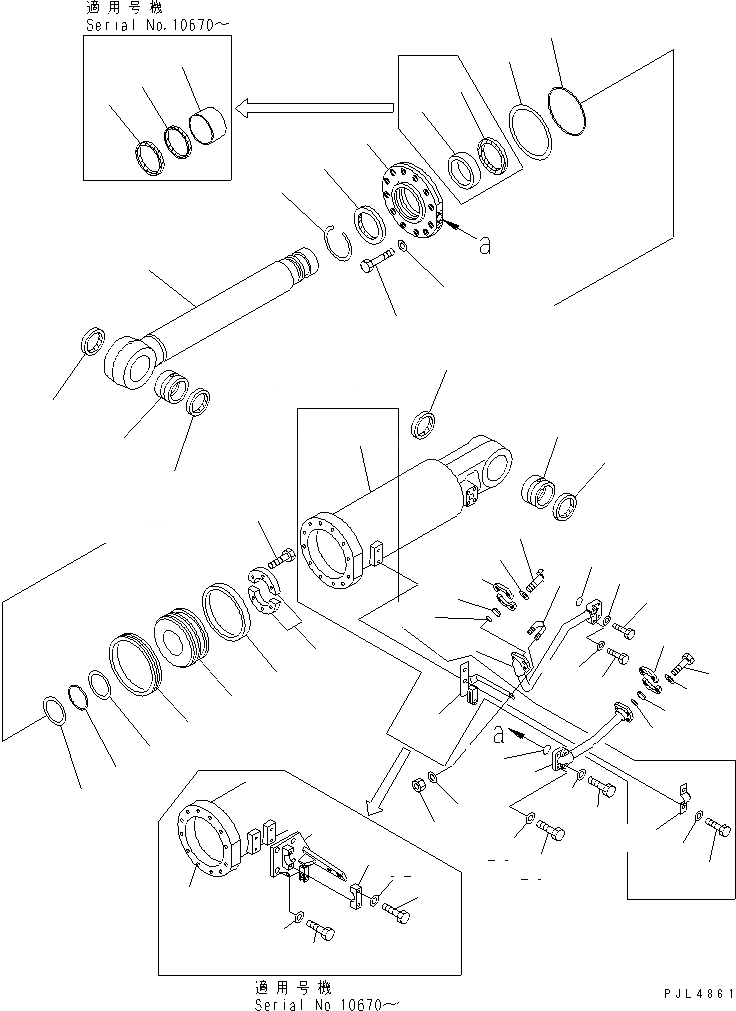 適用号機
Serial No.10670～

a

a

適用号機
Serial No 10670～

PJL4861