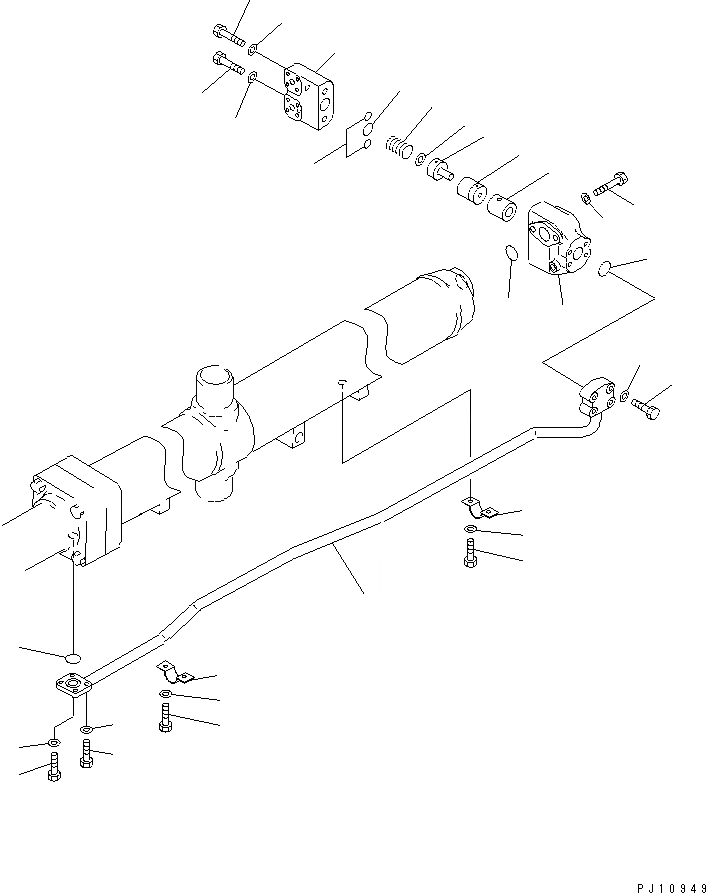 PJ10949