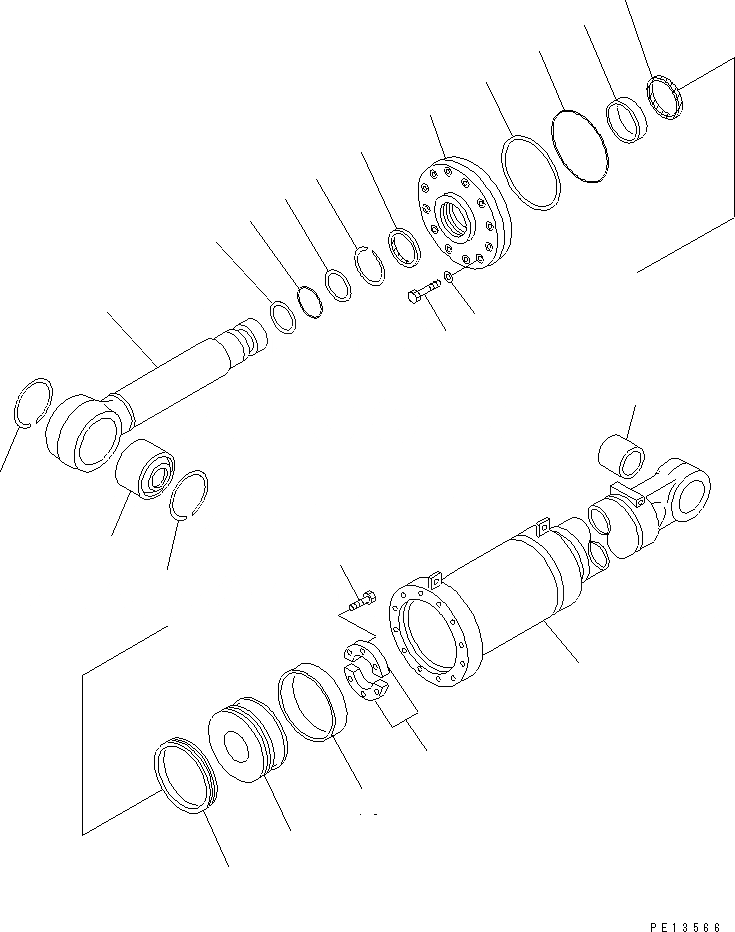 PE13566