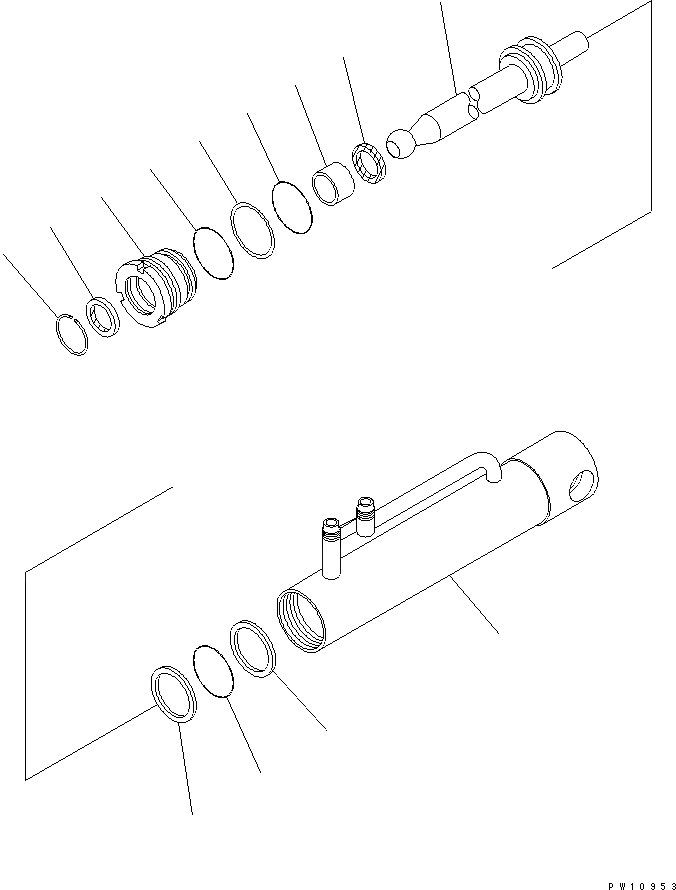 PW10953