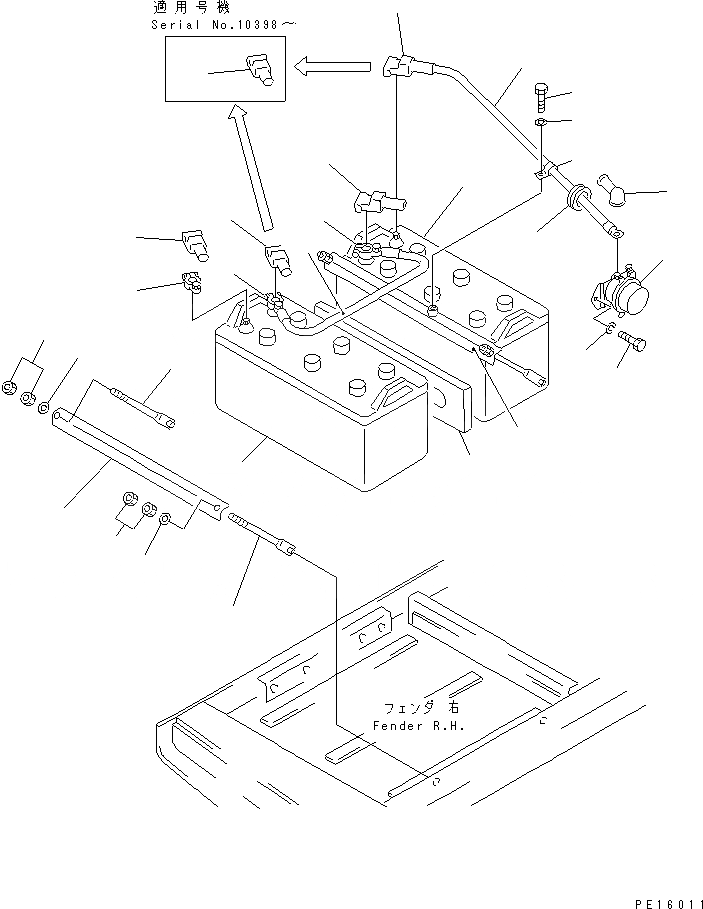 適用号機
Serial No.10398～

フェンダ 右
Fender R.H.

PE16011