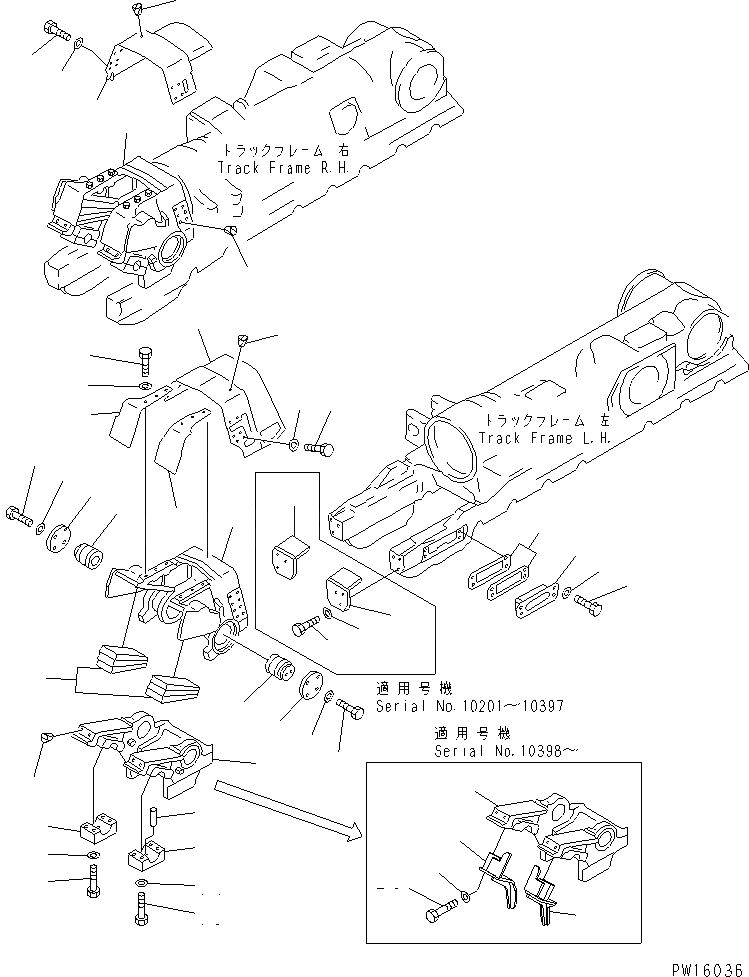 トラックフレーム 右
Track Frame R.H.

トラックフレーム 左
Track Frame L.H.

適用号機
Serial No.10201～10397

適用号機
Serial No.10398～

PW16036