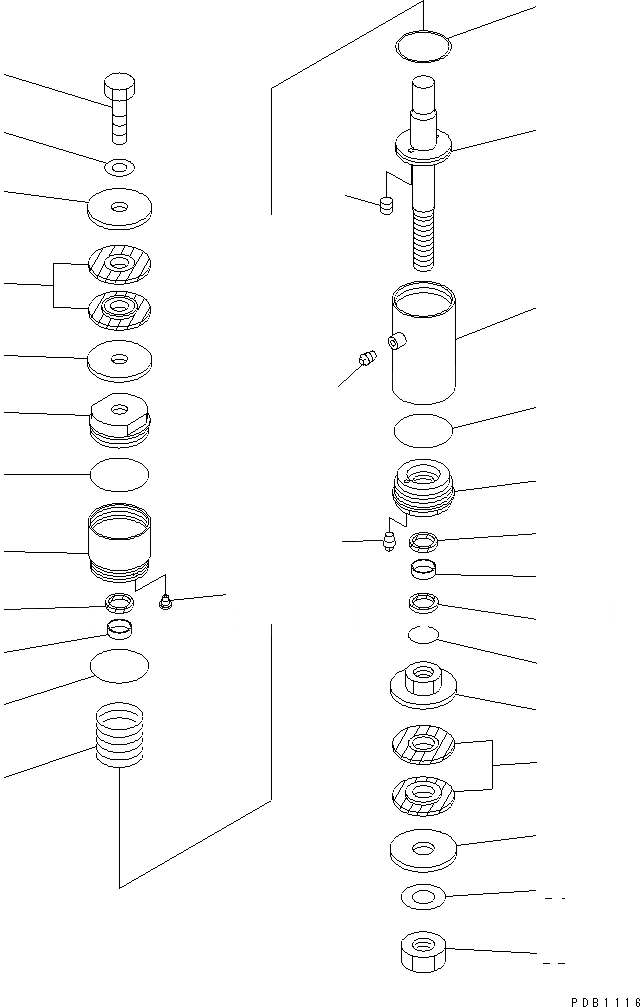 PDB1116