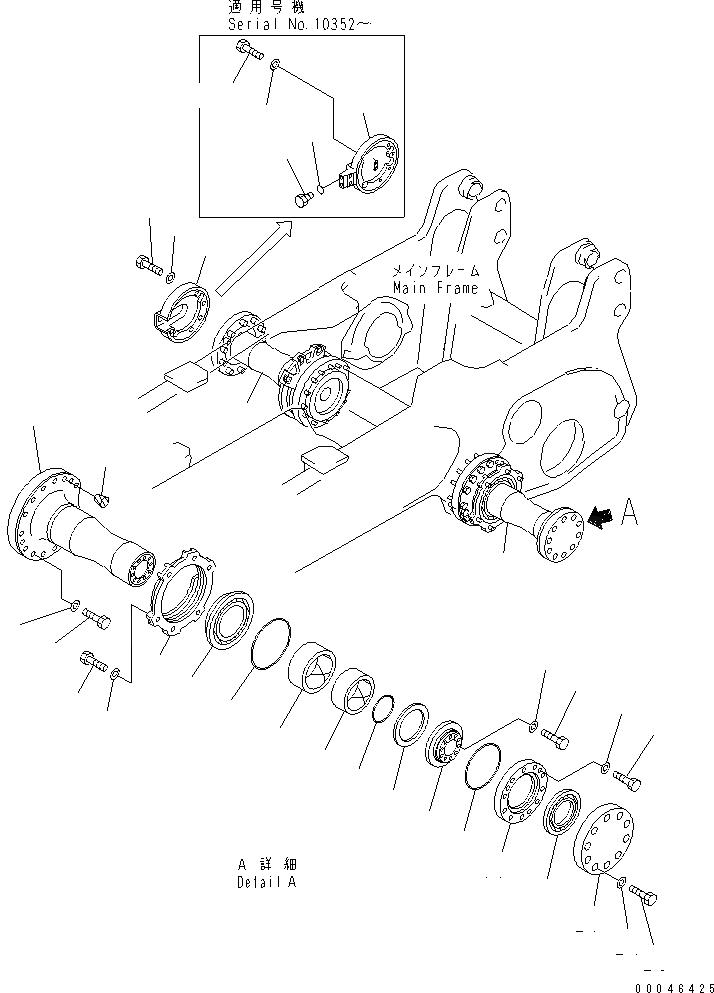 適用号機
Serial No.10352～

メインフレーム
Main Frame

A

A 詳細
Detail A

00046425