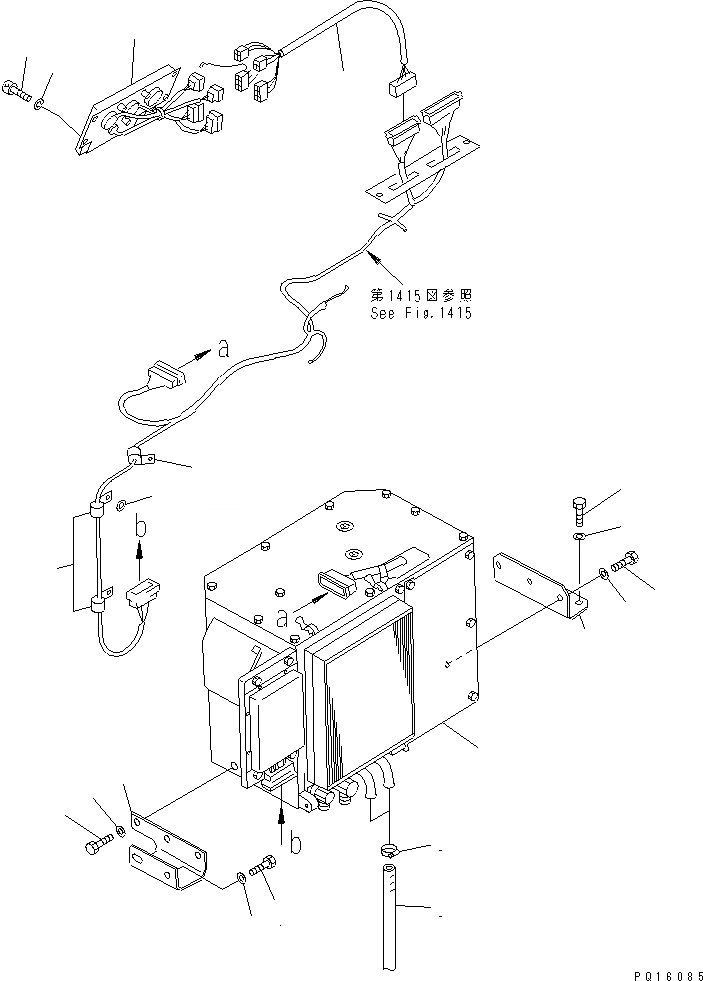 第1415図参照
See Fig.1415

a

b

a

b

PQ16085