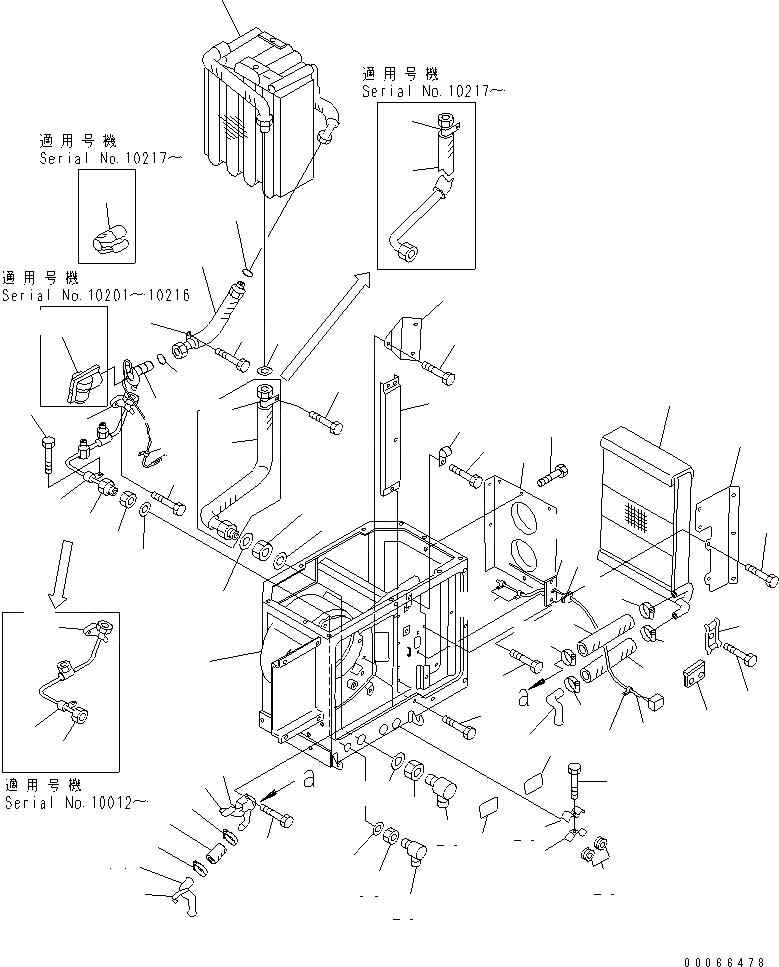 適用号機
Serial No.10217～

適用号機
Serial No.10217～

適用号機
Serial No.10201～10216

a

a

適用号機
Serial No.10012～

00066478