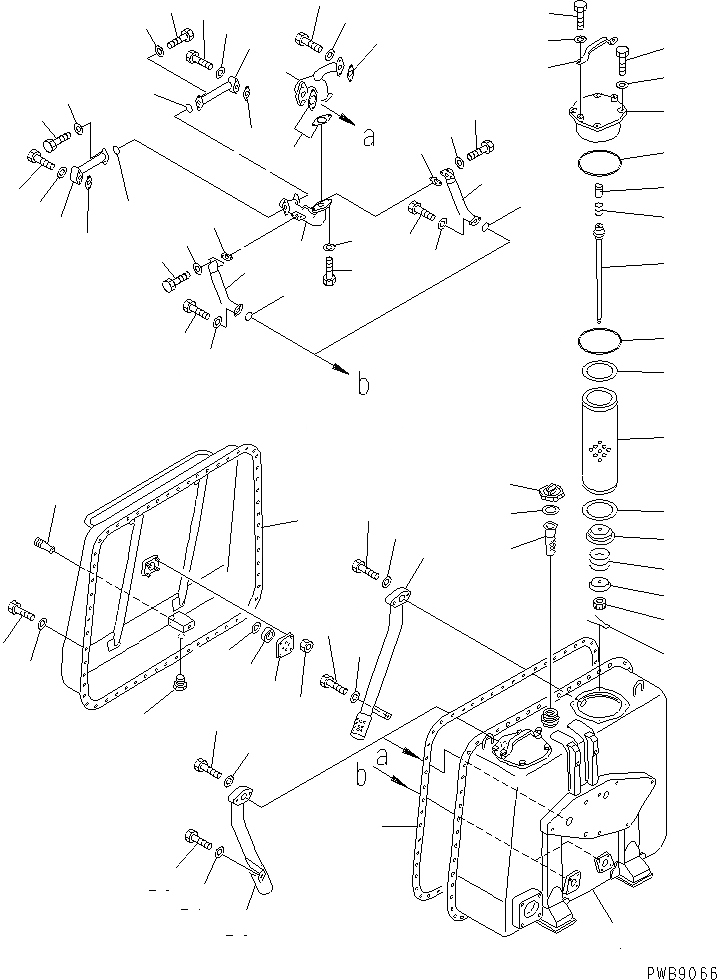 a
b
a
b
PWB9066