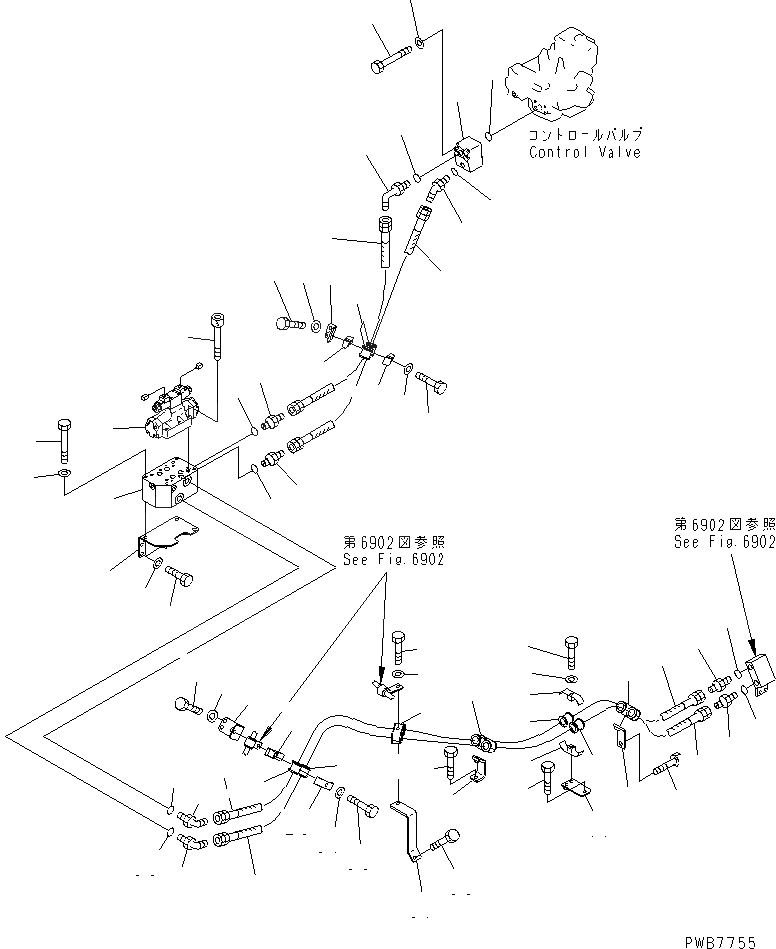 コントロールバルブ
Control Valve

第6902図参照
See Fig.6902

第6902図参照
See Fig.6902

PWB7755