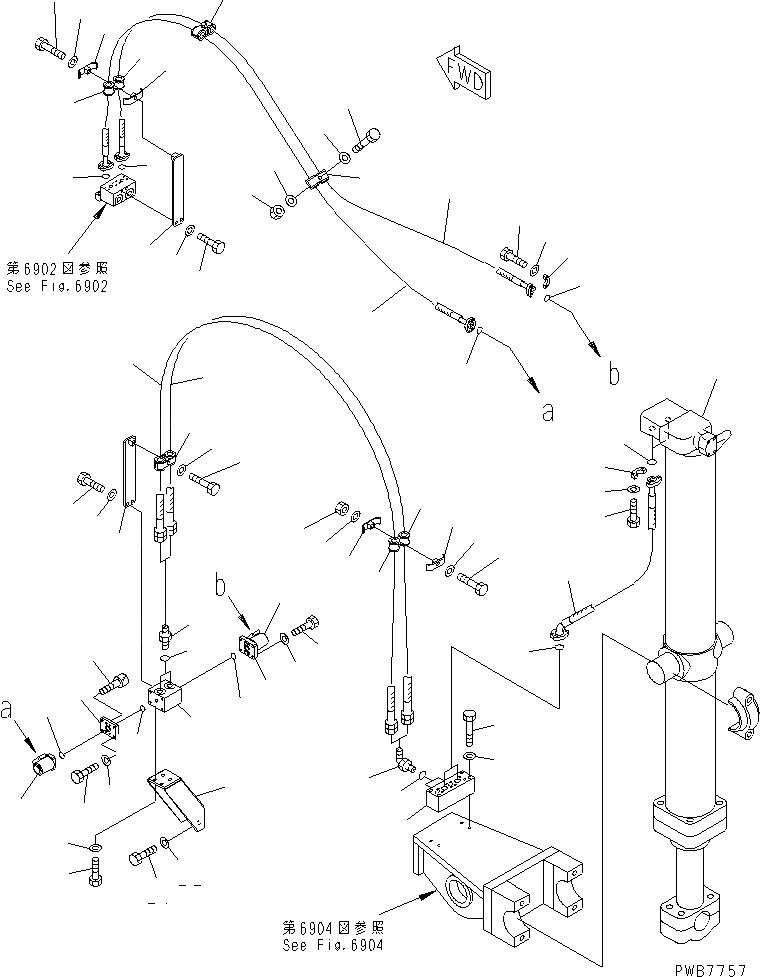 FWD

第6902図参照
See Fig.6902

b

a

b

a

第6904図参照
See Fig.6904

PWB7757