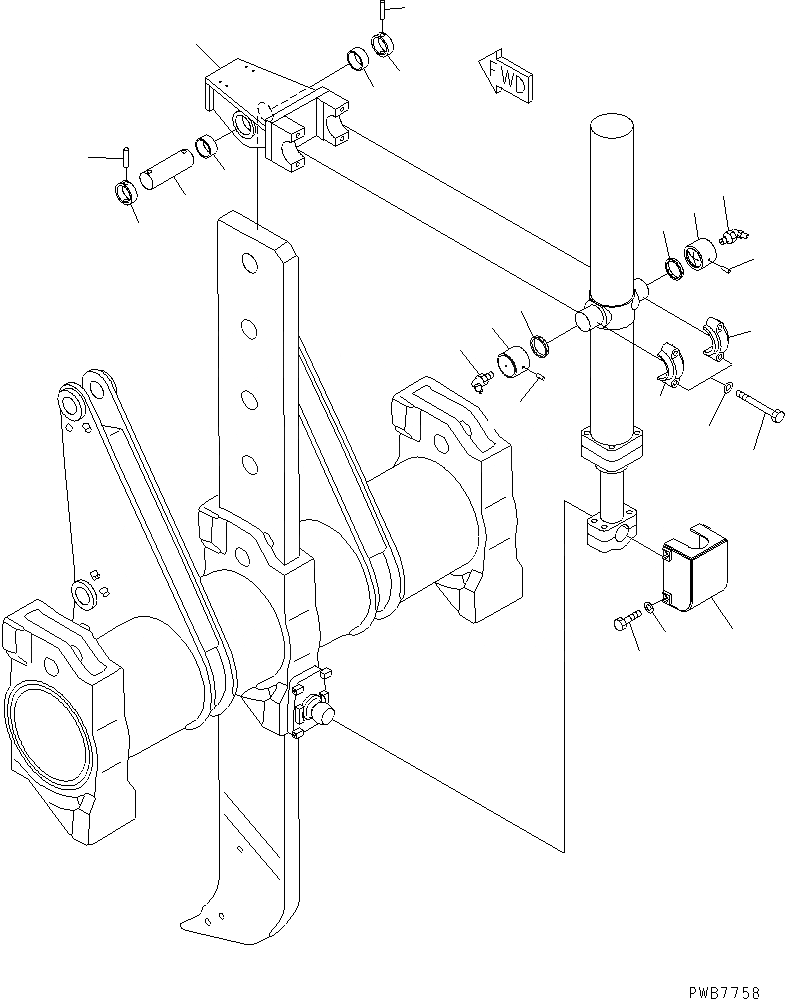 FWD

PWB7758