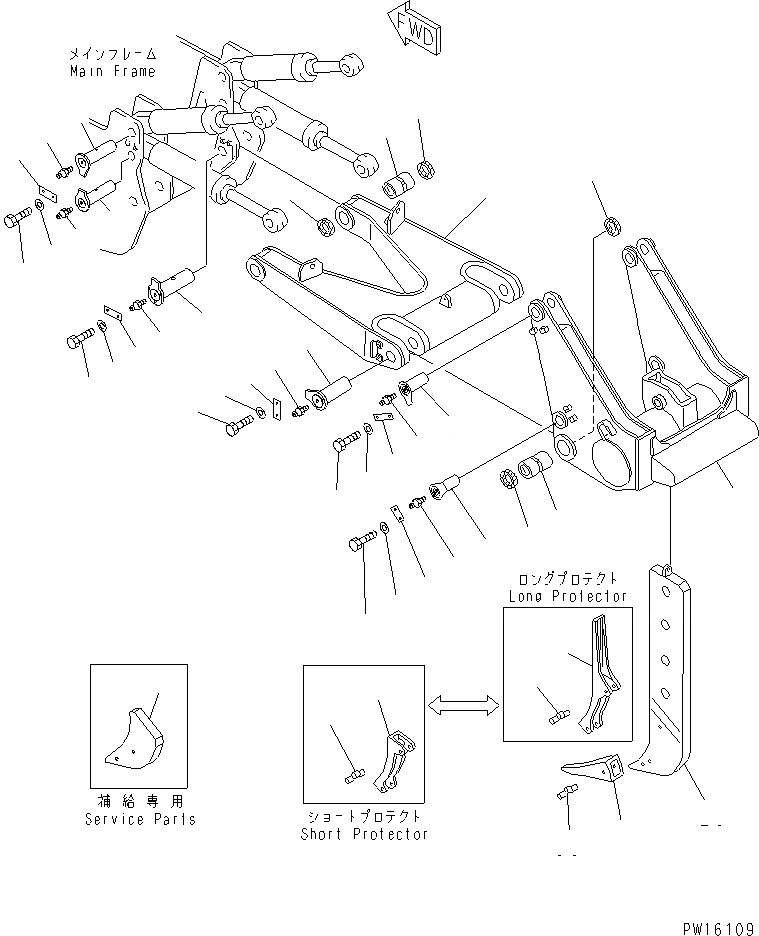 FWD

メインフレーム
Main Frame

ロングプロテクト
Long Protector

補給専用
Service Parts

ショートプロテクト
Short Protector

PW16109