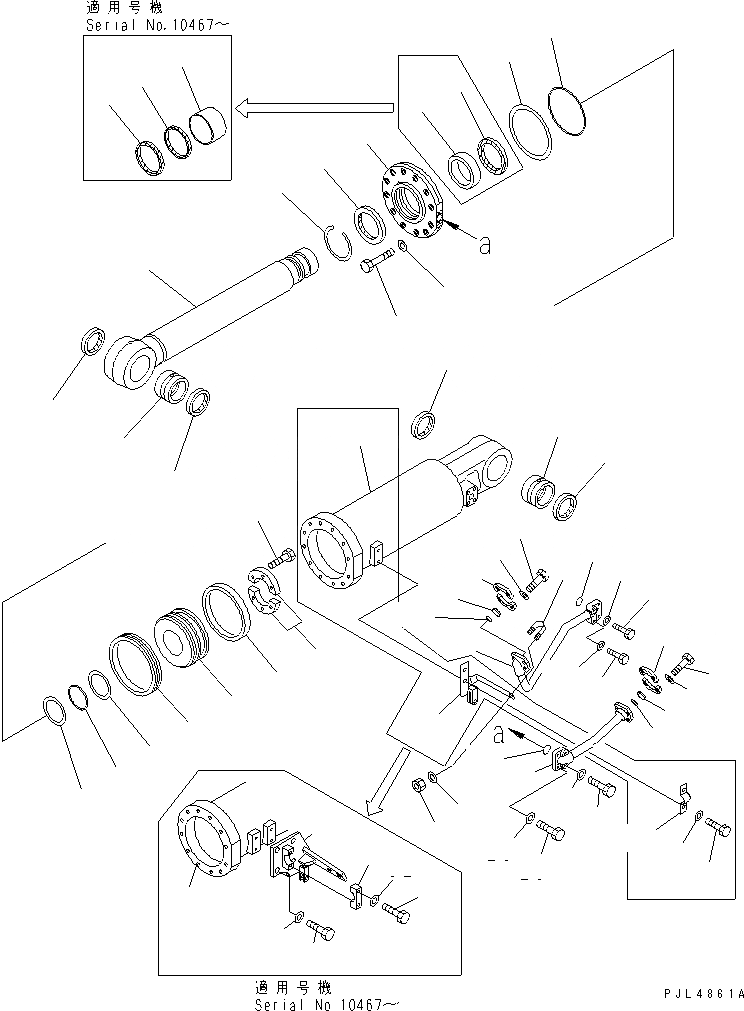 適用号機
Serial No.10467～

a

a

適用号機
Serial No 10467～

PJL4861A