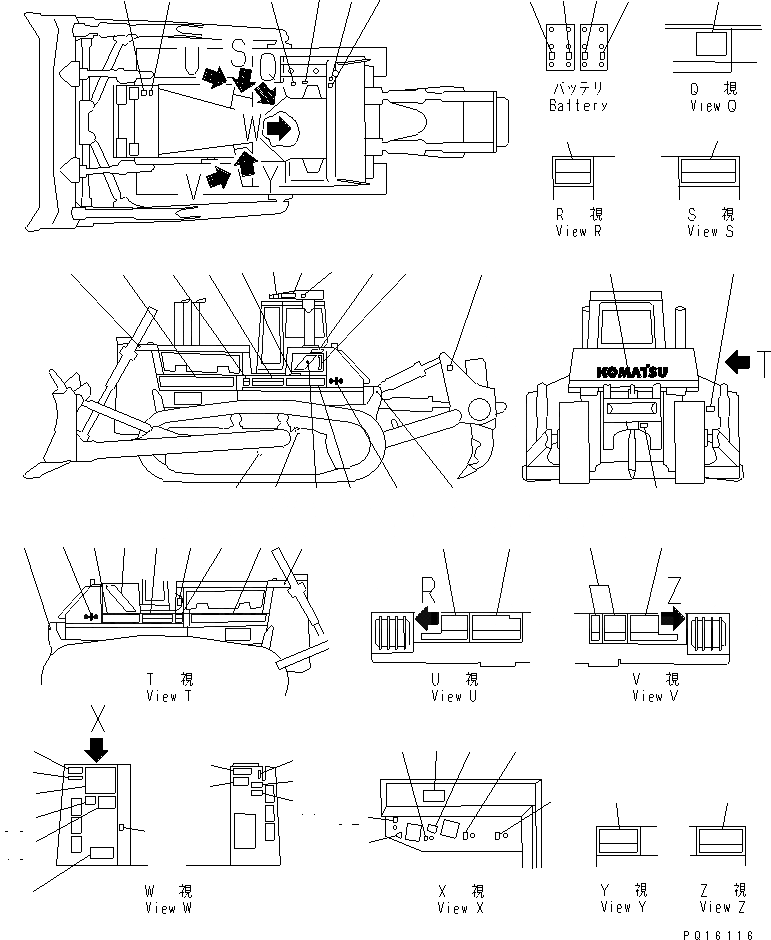 U S Q
W
V Y

バッテリ
Battery

Q 視
View Q

R 視
View R

S 視
View S

KOMATSU

T

T 視
View T

R

U 視
View U

Z

V 視
View V

X

W 視
View W

X 視
View X

Y 視
View Y

Z 視
View Z

PQ16116