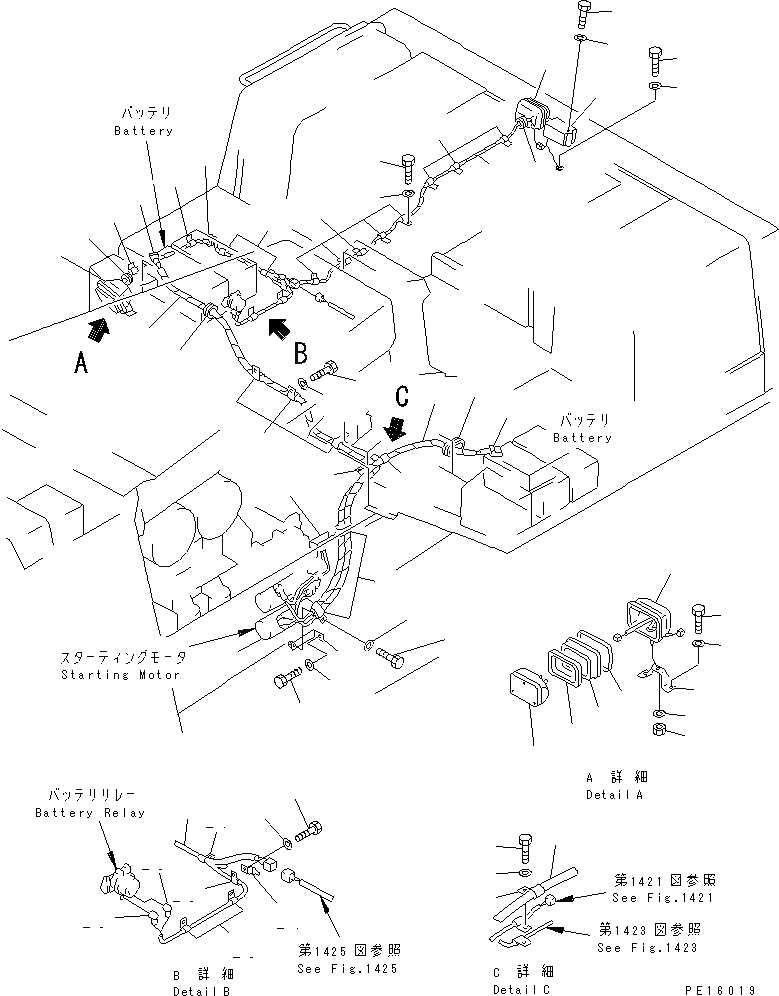 バッテリ
Battery

A

B

C

バッテリ
Battery

スターティングモータ
Starting Motor

A 詳細
Detail A

バッテリリレー
Battery Relay

第1425図参照
See Fig.1425

B 詳細
Detail B

第1421図参照
See Fig.1421

第1423図参照
See Fig.1423

C 詳細
Detail C

PE16019