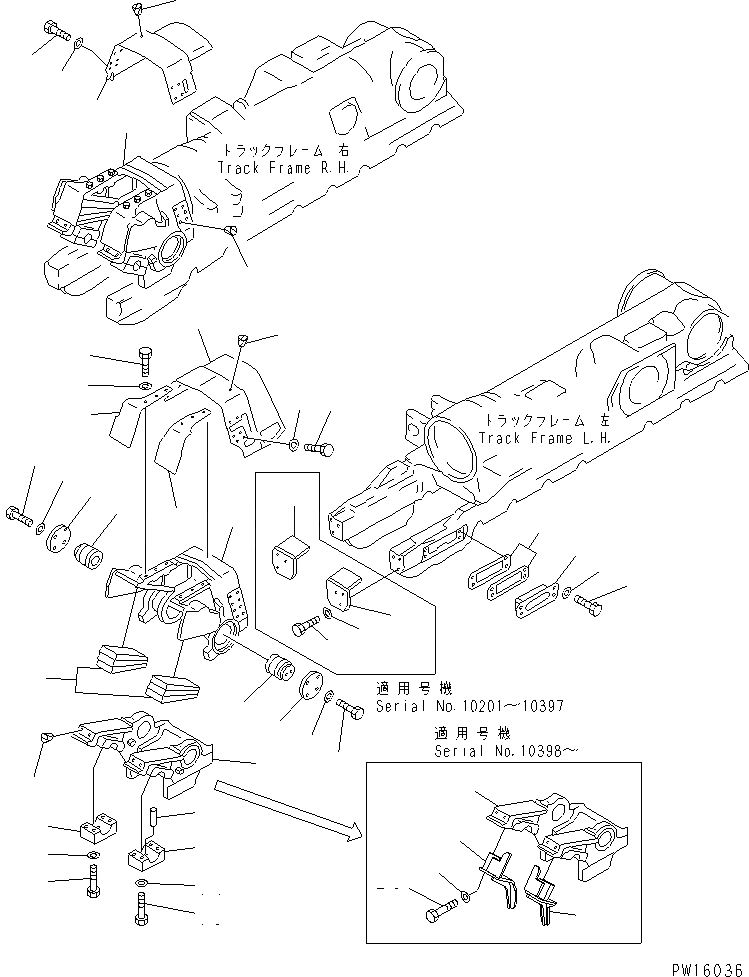 トラックフレーム 右
Track Frame R.H.

トラックフレーム 左
Track Frame L.H.

適用号機
Serial No.10201~10397

適用号機
Serial No.10398~

PW16036