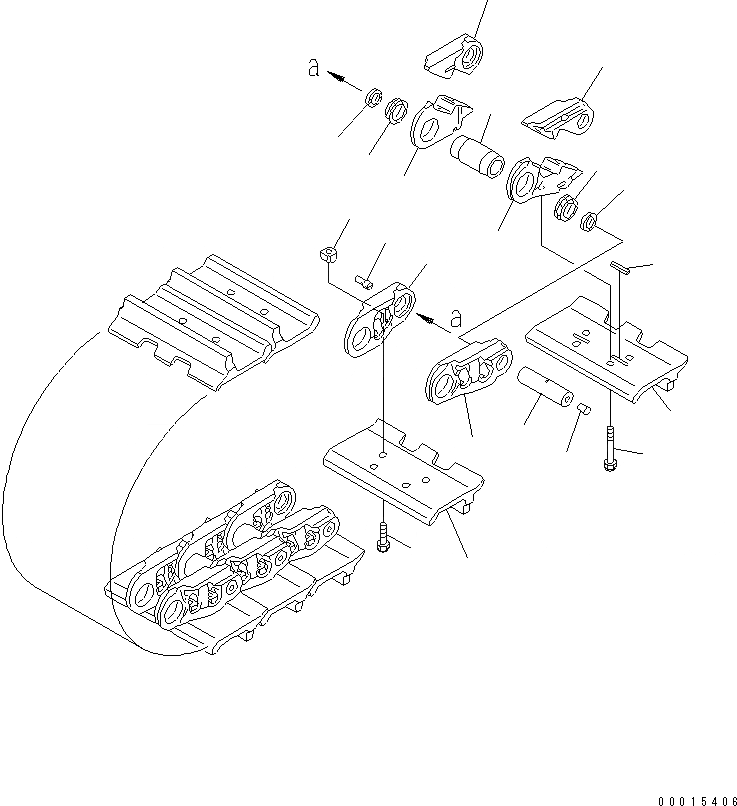 a

a

00015406