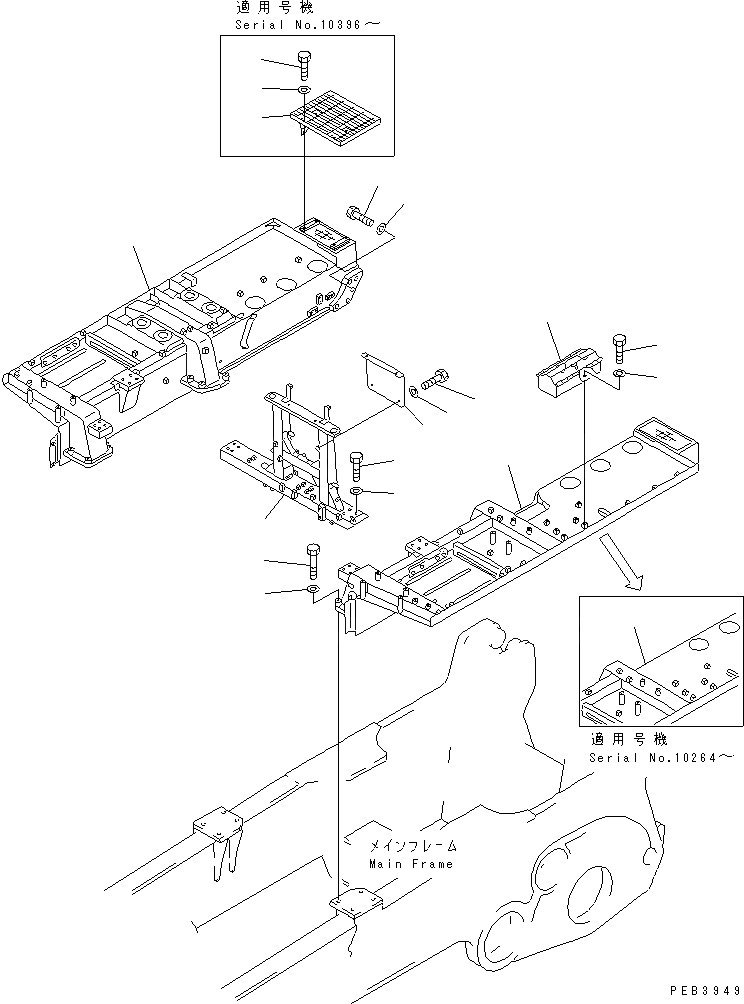 適用号機
Serial No.10396～

適用号機
Serial No.10264～

メインフレーム
Main Frame

PEB3949