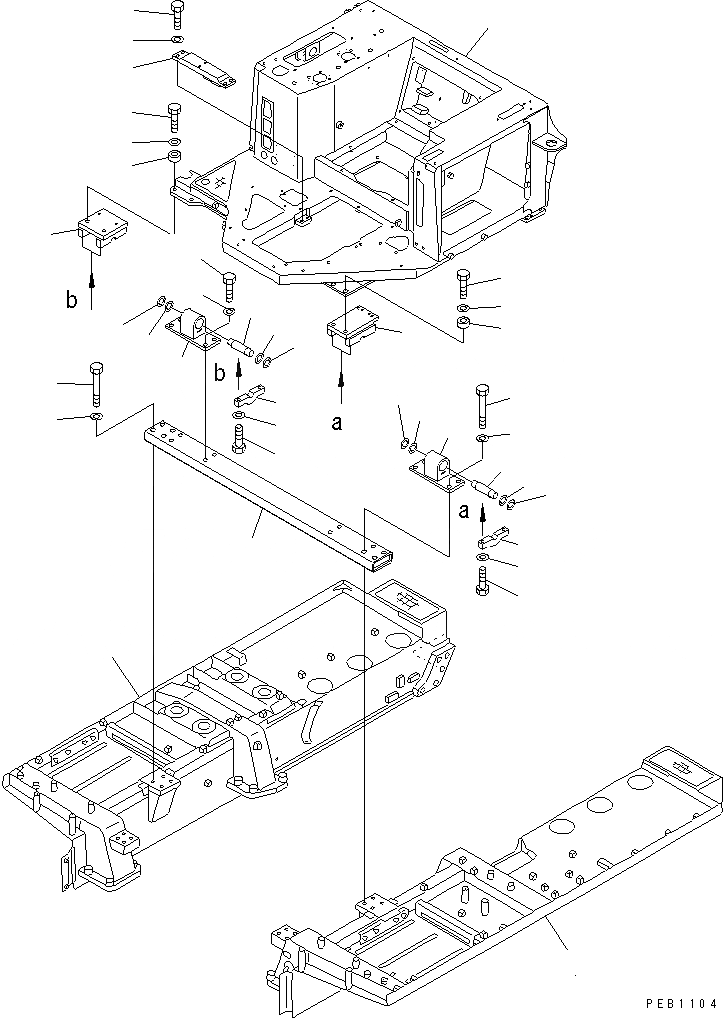 b
b
a
a
PEB1104