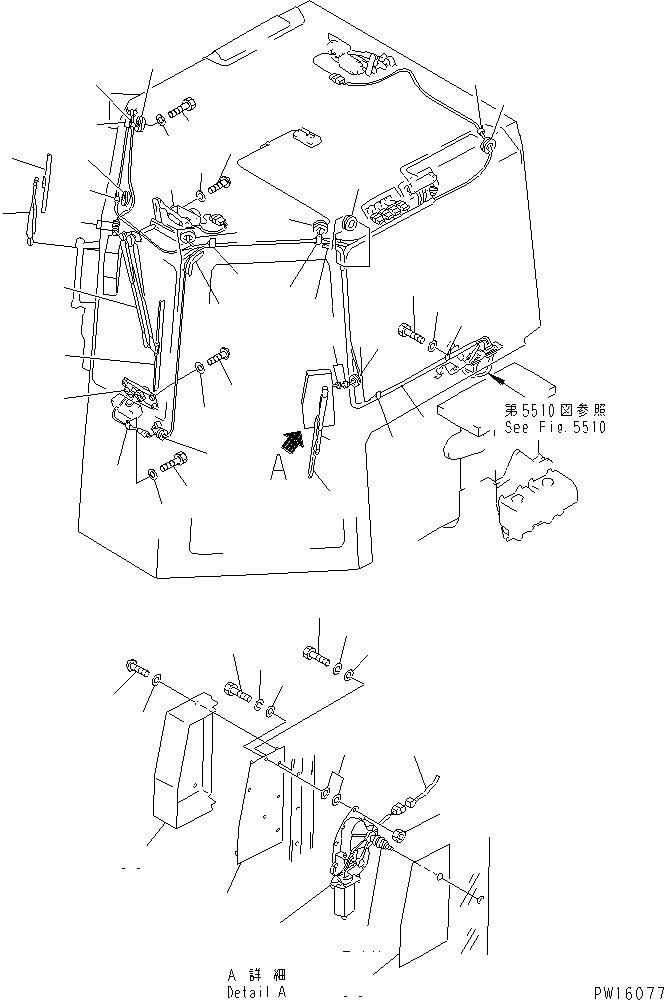 第5510図参照
See Fig.5510

A

A 詳 細
Detail A

PW16077