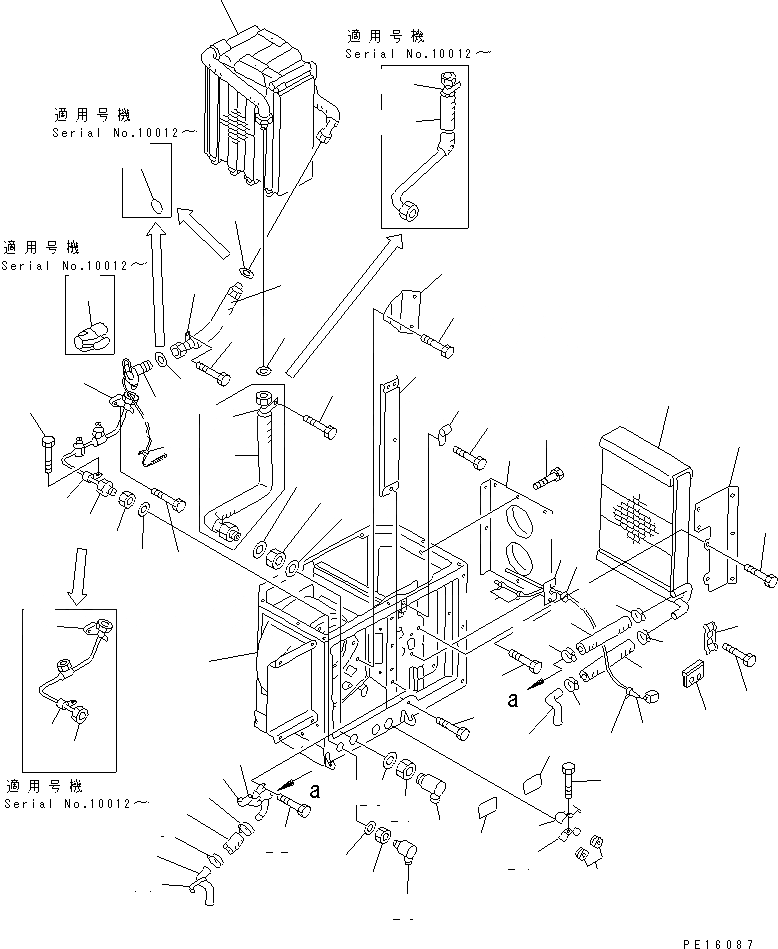 適用号機
Serial No.10012～

適用号機
Serial No.10012～

適用号機
Serial No.10012～

a

a

適用号機
Serial No.10012～

PE16087