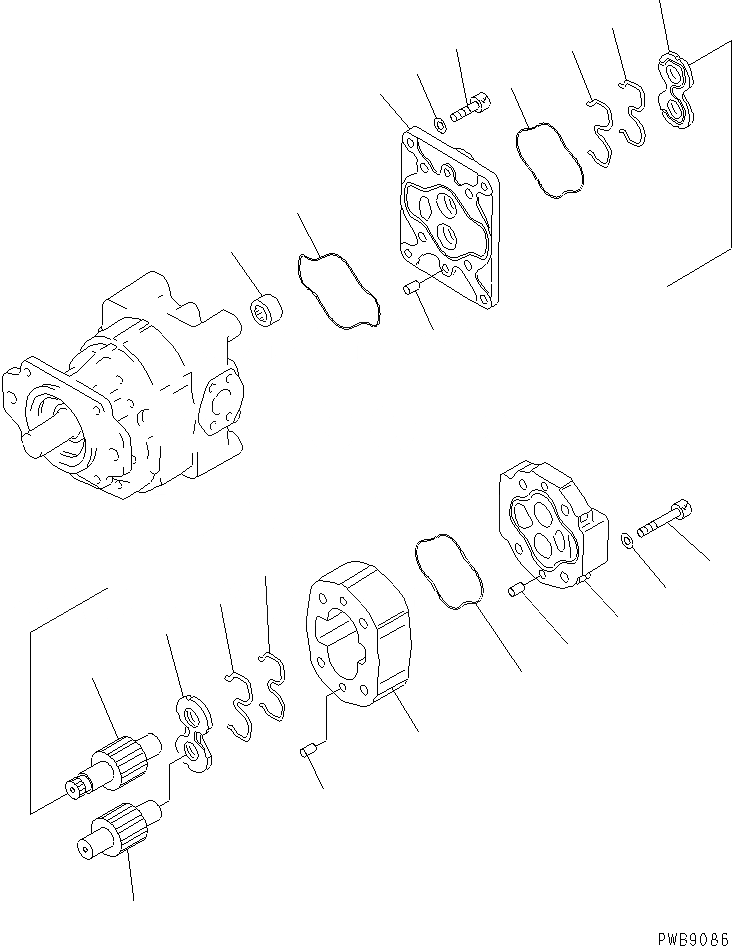 PWB9086