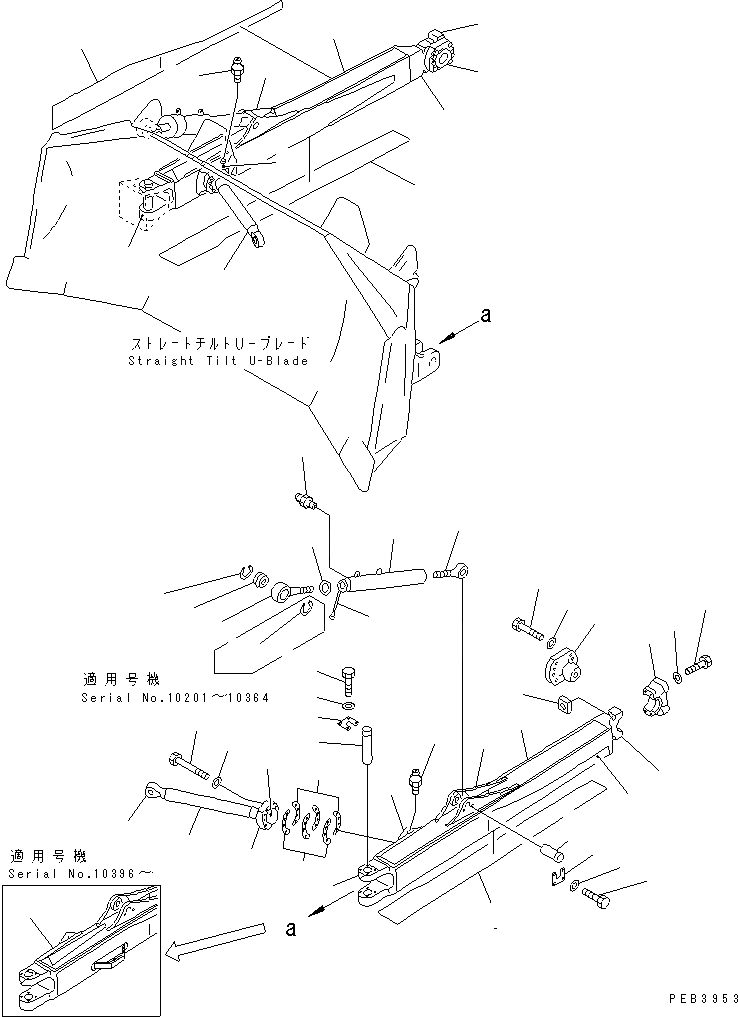 a

ストレートチルトU-ブレード
Straight Tilt U-Blade

適用号機
Serial No.10201～10364

適用号機
Serial No.10396～

a

PEB3953