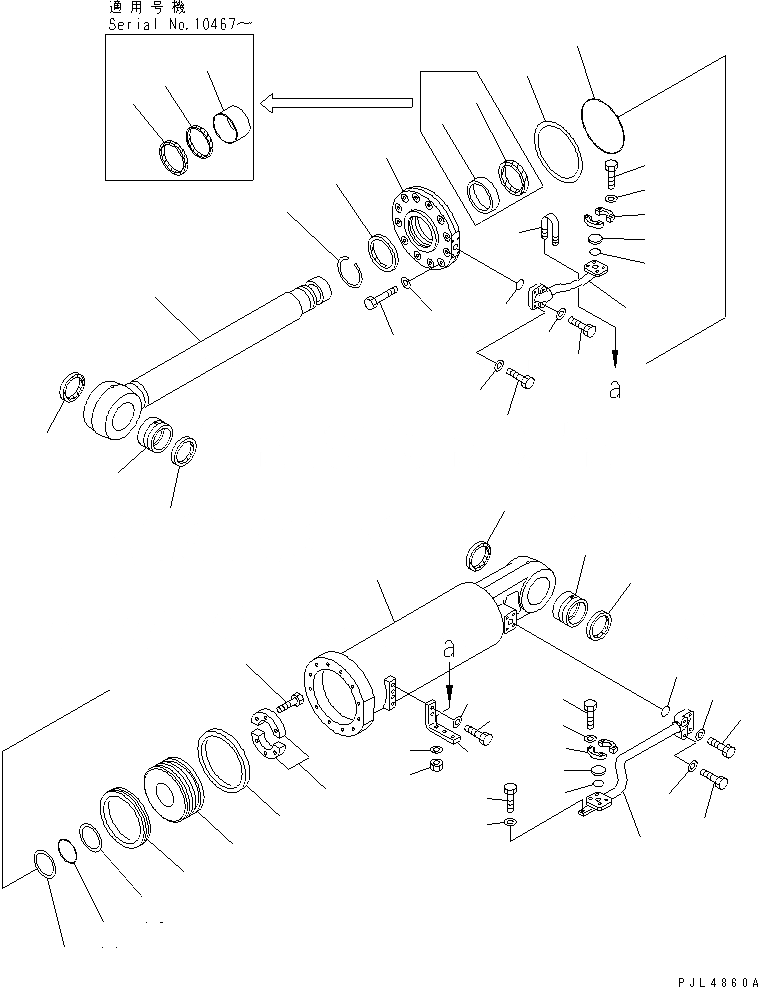 適用号機
Serial No.10467～

a

a

PJL4860A