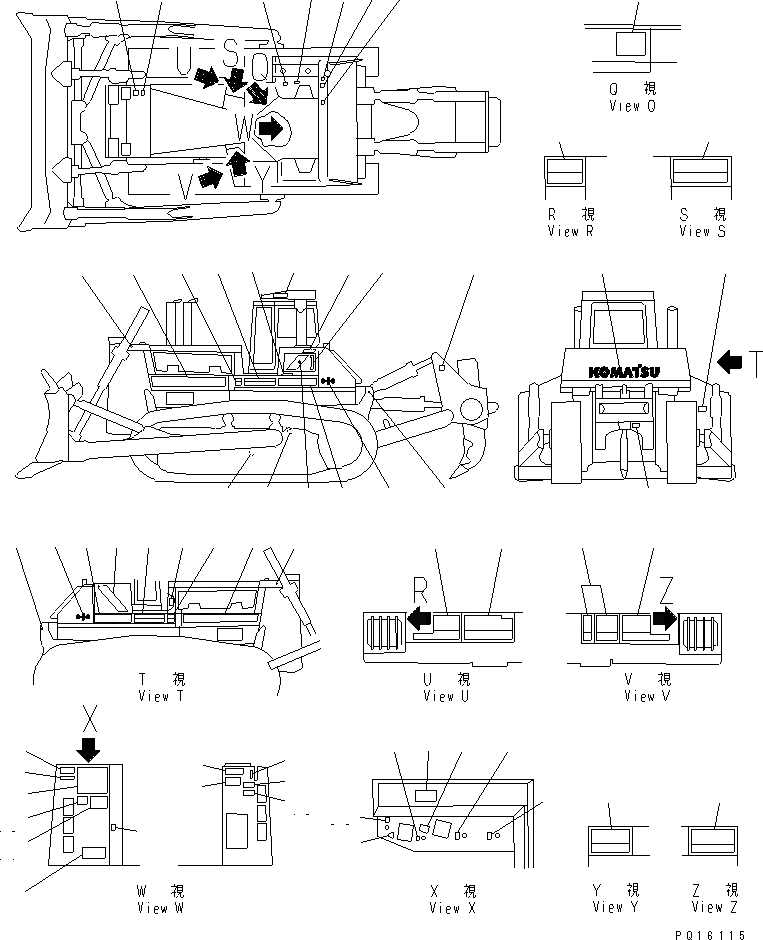 U S Q
W
V Y

Q 視
View Q

R 視
View R

S 視
View S

KOMATSU

T

T 視
View T

R

U 視
View U

Z

V 視
View V

X

W 視
View W

X 視
View X

Y 視
View Y

Z 視
View Z

PQ16115