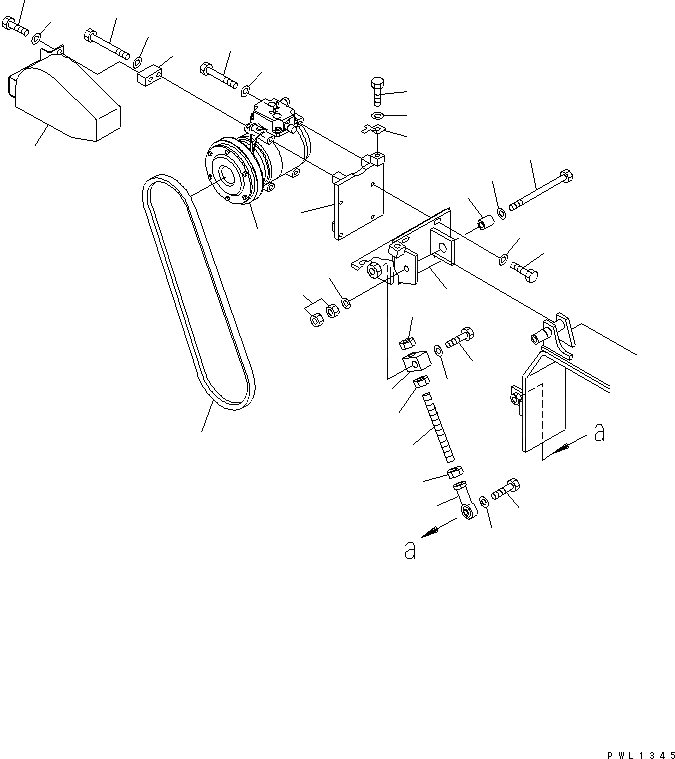 a

a

PWL1345