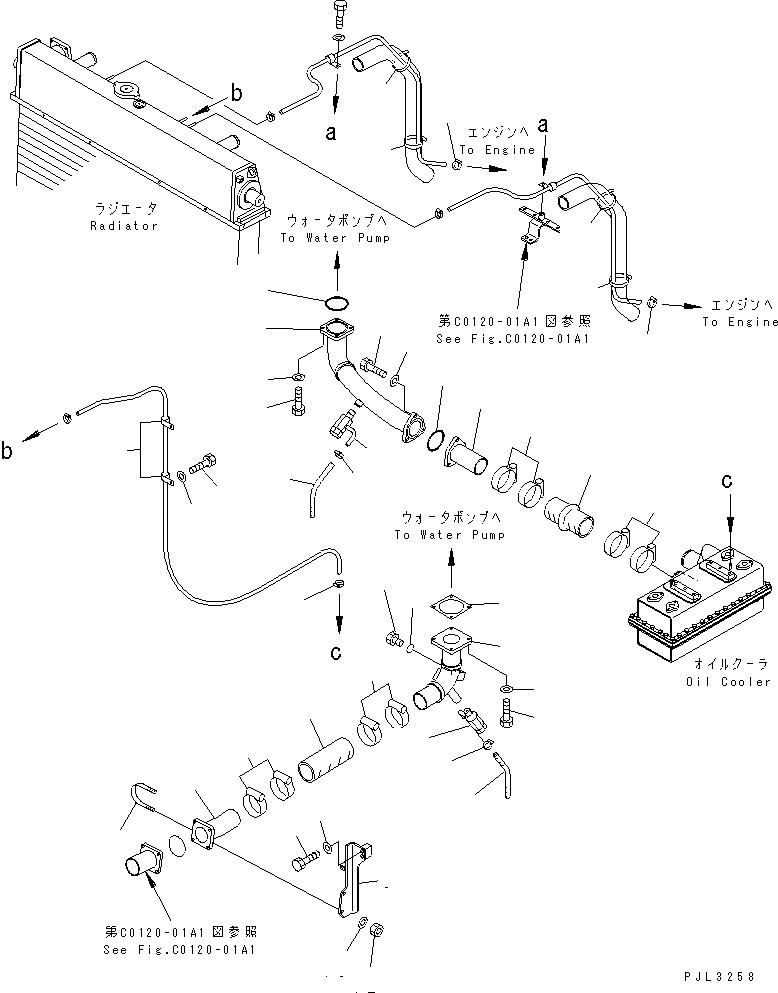 b
a
エンジンへ
To Engine
a
ラジエータ
Radiator
ウォータポンプへ
To Water Pump
第C0120-01A1図参照
See Fig.C0120-01A1
エンジンへ
To Engine
b
c
ウォータポンプへ
To Water Pump
c
オイルクーラ
Oil Cooler
第C0120-01A1図参照
See Fig.C0120-01A1
PJL3258