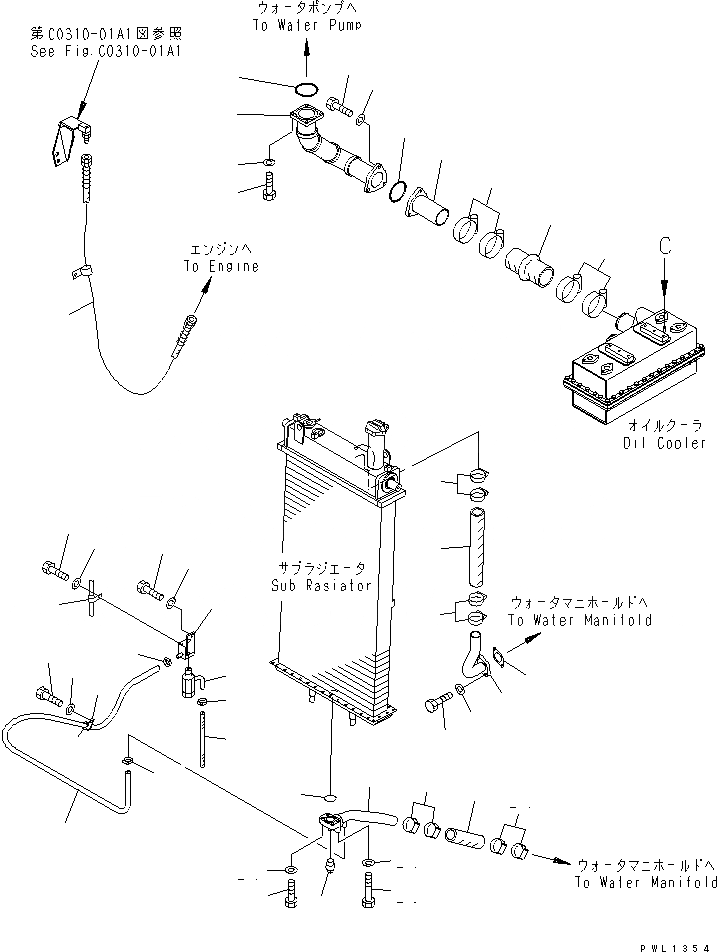 第C0310-01A1図参照
See Fig.C0310-01A1

ウォータポンプへ
To Water Pump

エンジンへ
To Engine

C

オイルクーラ
Oil Cooler

サブラジエータ
Sub Rasiator

ウォータマニホールドへ
To Water Manifold

ウォータマニホールドへ
To Water Manifold

PWL1354