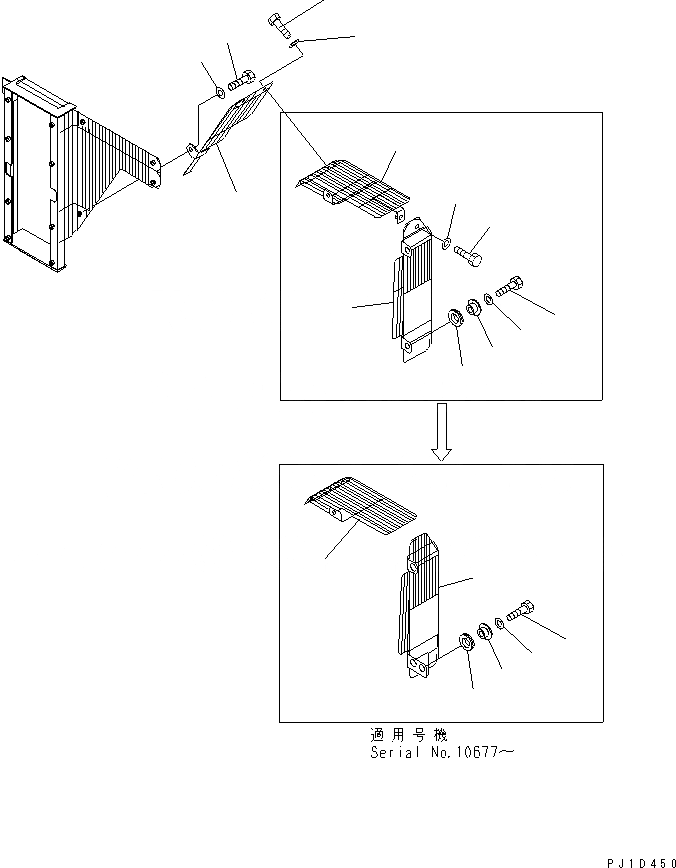 適用号機
Serial No.10677~

PJ1D450