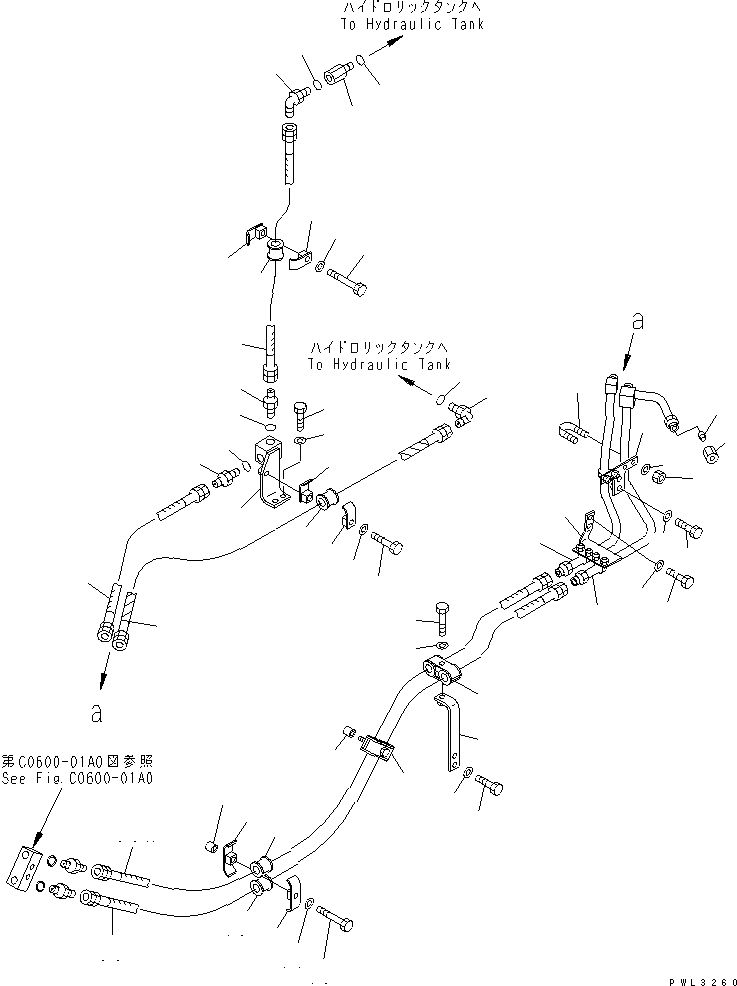 ハイドロリックタンクへ
To Hydraulic Tank

ハイドロリックタンクへ
To Hydraulic Tank

a

a

第C0600-01A0図参照
See Fig.C0600-01A0

PWL3260