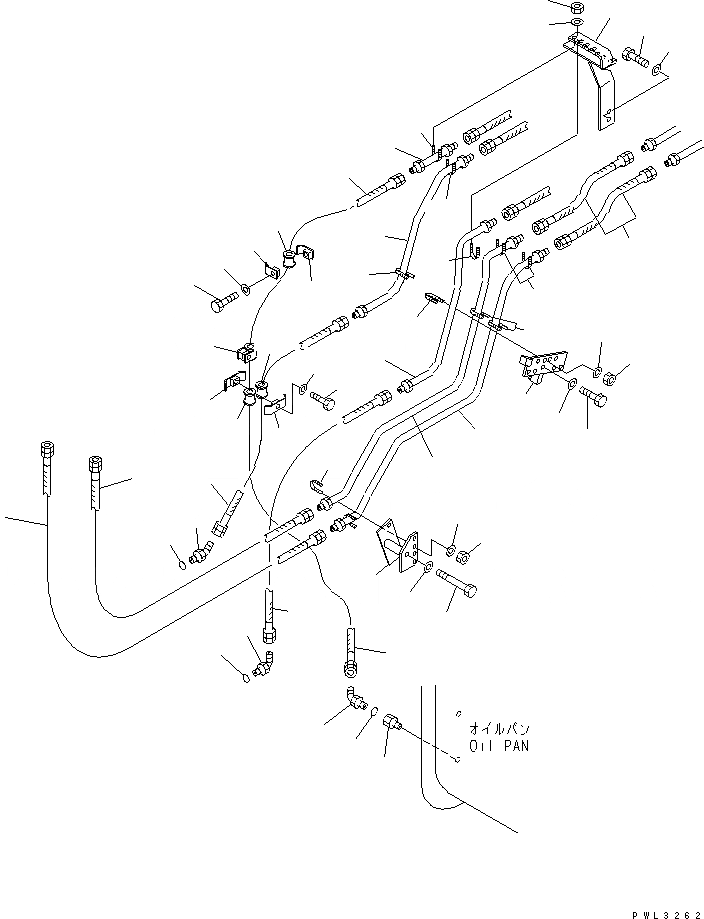 オイルパン
Oil PAN

PWL3262