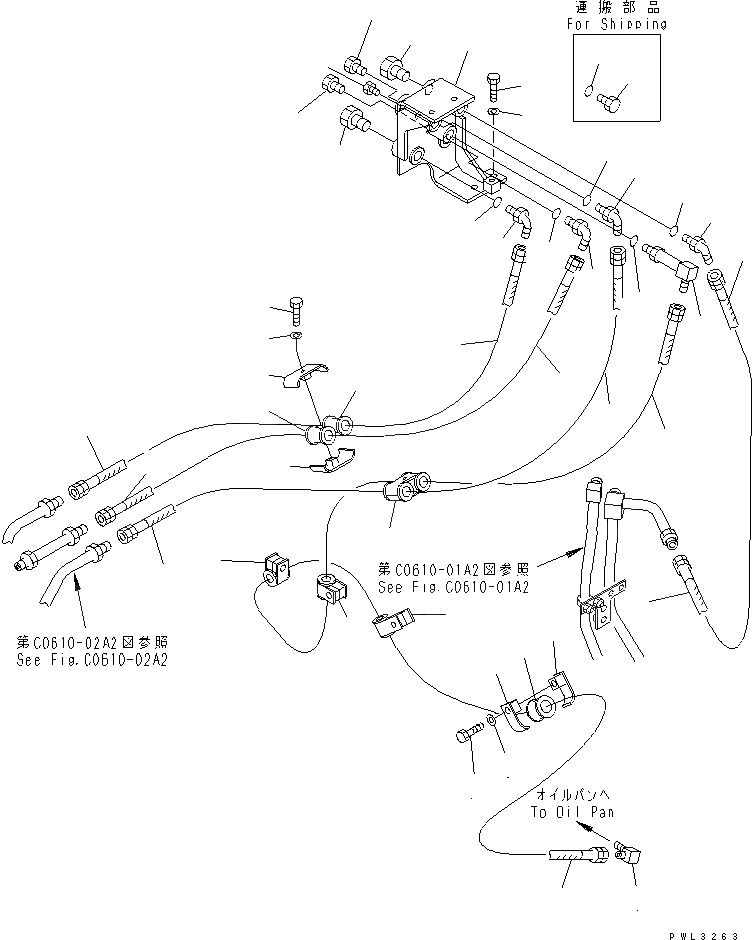 運搬部品
For Shipping

第C0610-01A2図参照
See Fig.C0610-01A2

第C0610-02A2図参照
See Fig.C0610-02A2

オイルパンへ
To Oil Pan

PWL3263